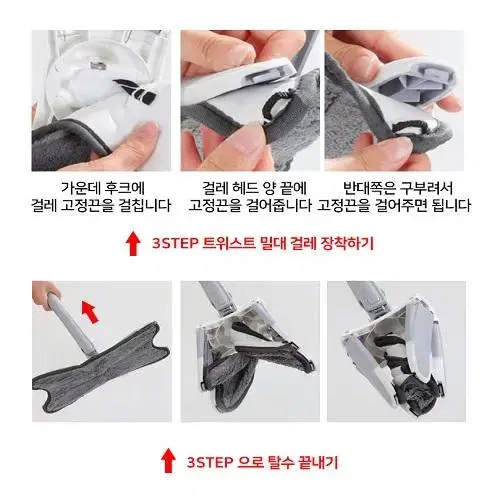 가운데 후크에
걸레 고정끈을 걸칩니다

걸레 헤드 양 끝에
고정끈을 걸어줍니다

반대쪽은 구부려서
고정끈을 걸어주면 됩니다

3STEP 트위스트 밀대 걸레 장착하기

3STEP 으로 탈수 끝내기