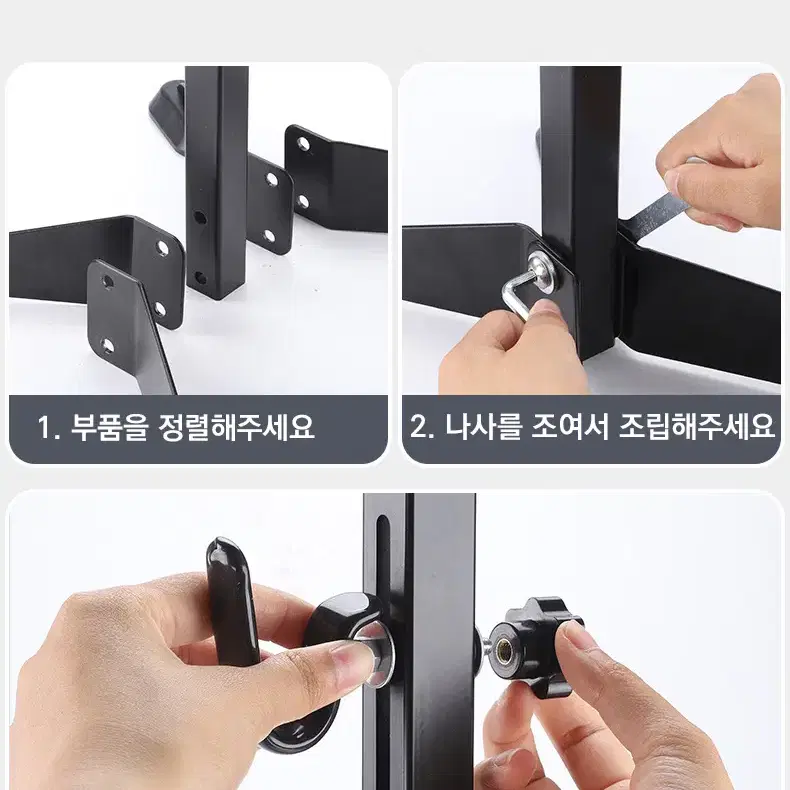 1. 부품을 정렬해주세요

2. 나사를 조여서 조립해주세요