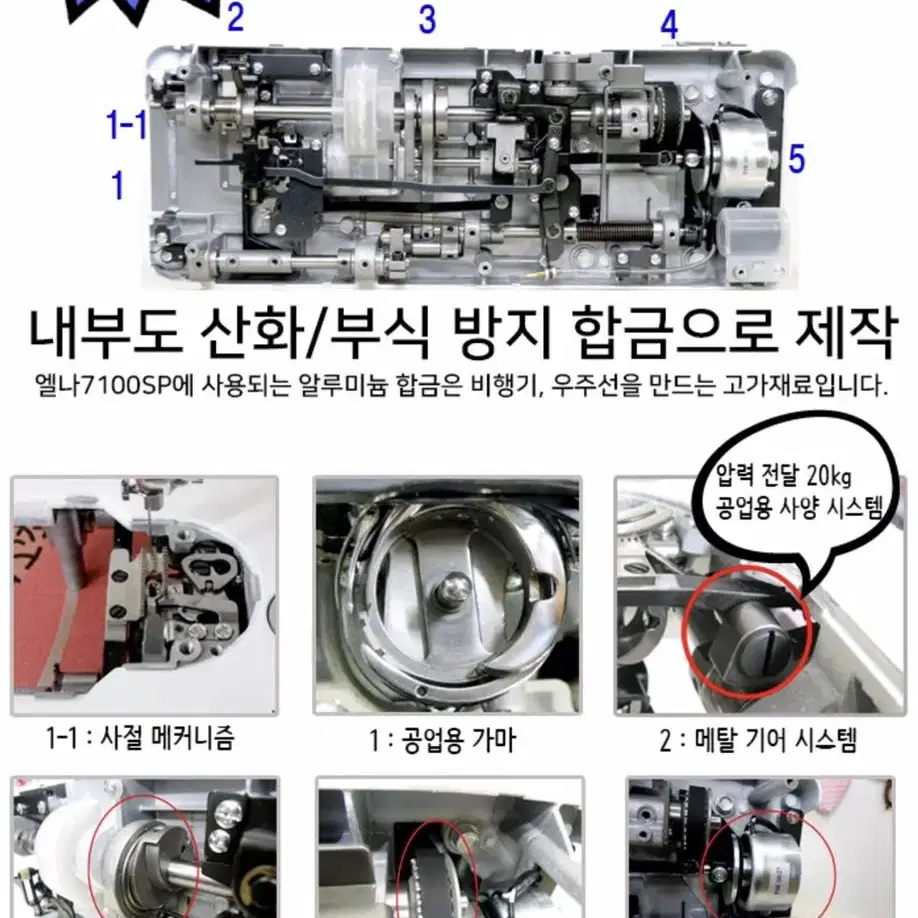 2
3
4
1-1
1
5

내부도 산화/부식 방지 합금으로 제작

엘나7100SP에 사용되는 알루미늄 합금은 비행기, 우주선을 만드는 고가재료입니다.

압력 전달 20kg
공업용 사양 시스템

1-1 : 사절 메커니즘

1 : 공업용 가마

2 : 메탈 기어 시스템