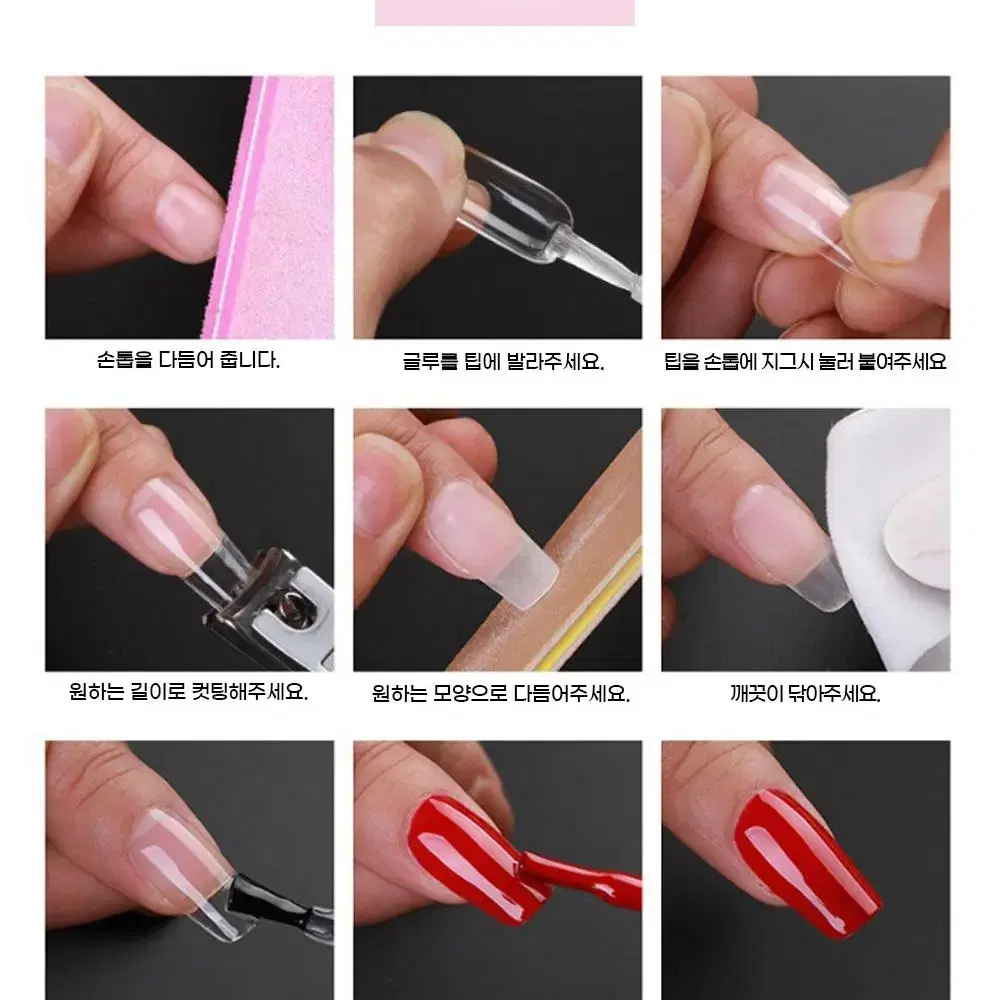 손톱을 다듬어 줍니다.

글루를 팁에 발라주세요.

팁을 손톱에 지그시 눌러 붙여주세요

원하는 길이로 컷팅해주세요.

원하는 모양으로 다듬어주세요.

깨끗이 닦아주세요.