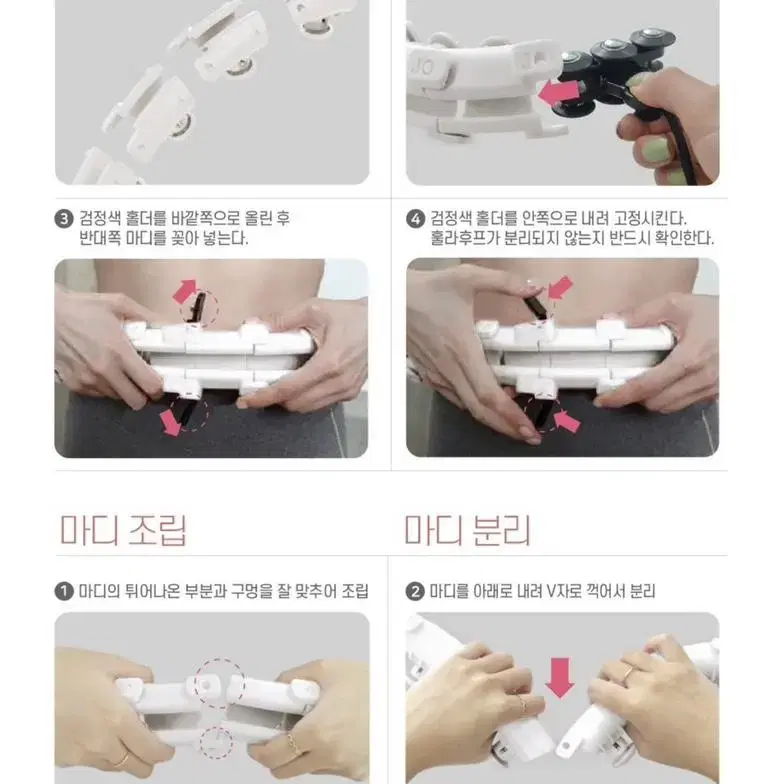 JO

3 검정색 홀더를 바깥쪽으로 올린 후 반대쪽 마디를 꽂아 넣는다.

4 검정색 홀더를 안쪽으로 내려 고정시킨다. 훌라후프가 분리되지 않는지 반드시 확인한다.

마디 조립

마디 분리

1 마디의 튀어나온 부분과 구멍을 잘 맞추어 조립

2 마디를 아래로 내려 V자로 꺾어서 분리