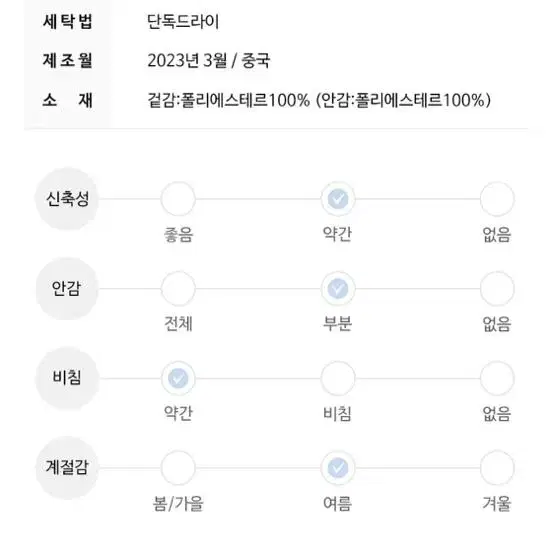 세탁법 단독드라이
제조월 2023년 3월 / 중국
소 재 겉감:폴리에스테르100% (안감:폴리에스테르100%)

신축성
좋음 약간 없음

안감
전체 부분 없음

비침
약간 비침 없음

계절감
봄/가을 여름 겨울