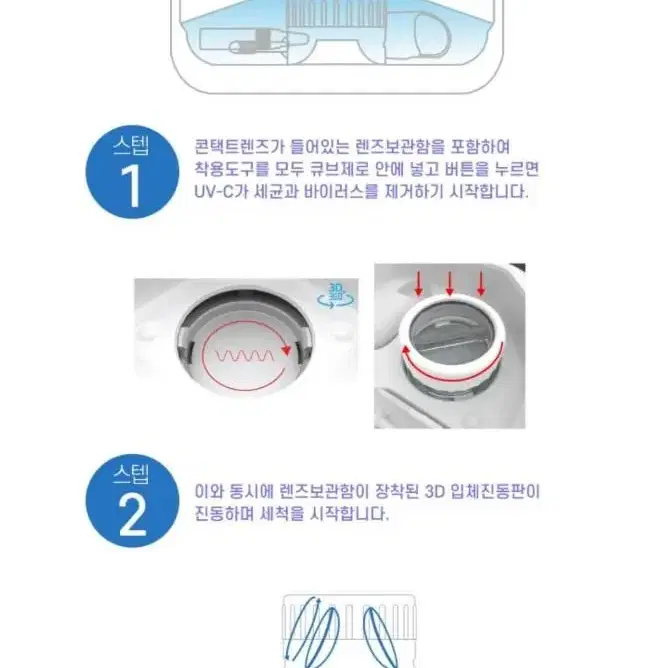 스텝
1

콘택트렌즈가 들어있는 렌즈보관함을 포함하여 착용도구를 모두 큐브제로 안에 넣고 버튼을 누르면 UV-C가 세균과 바이러스를 제거하기 시작합니다.

3D
360°

스텝
2

이와 동시에 렌즈보관함이 장착된 3D 입체진동판이 진동하며 세척을 시작합니다.