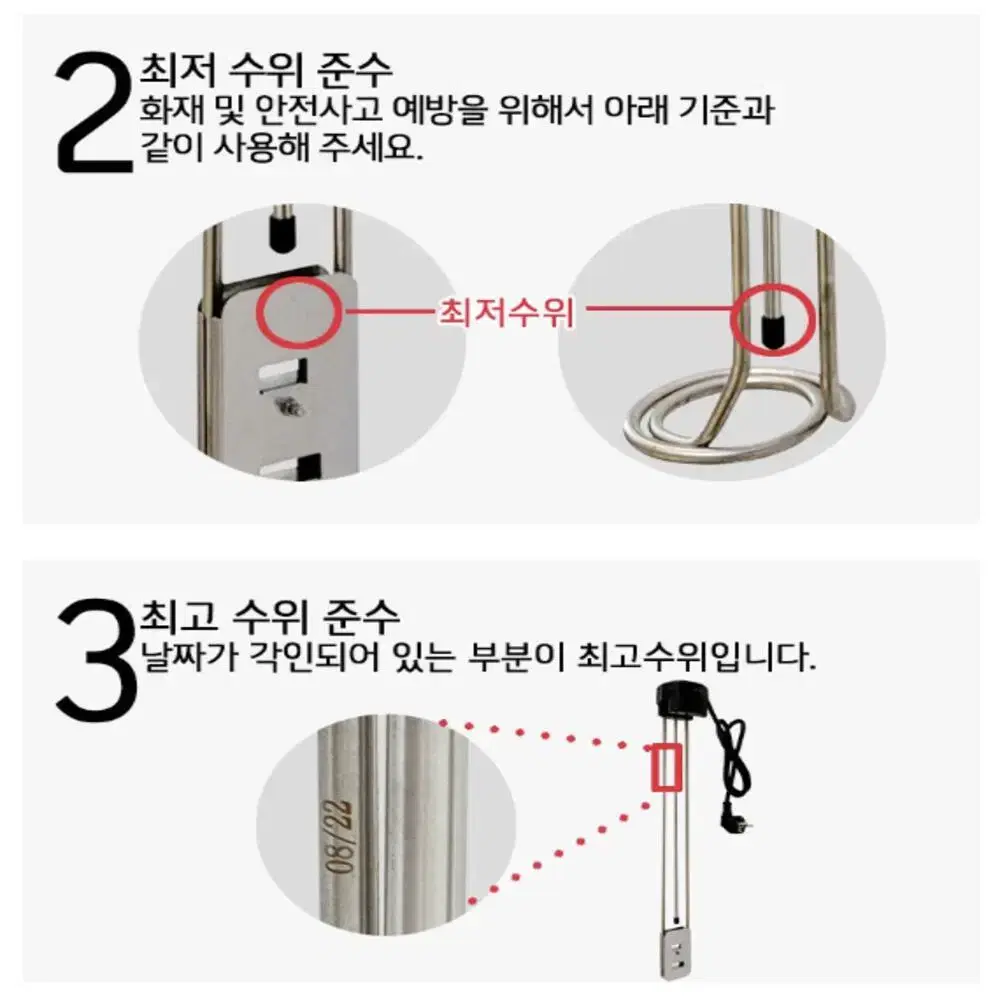 2 최저 수위 준수
화재 및 안전사고 예방을 위해서 아래 기준과 같이 사용해 주세요.

최저수위

3 최고 수위 준수
날짜가 각인되어 있는 부분이 최고수위입니다.

08/22