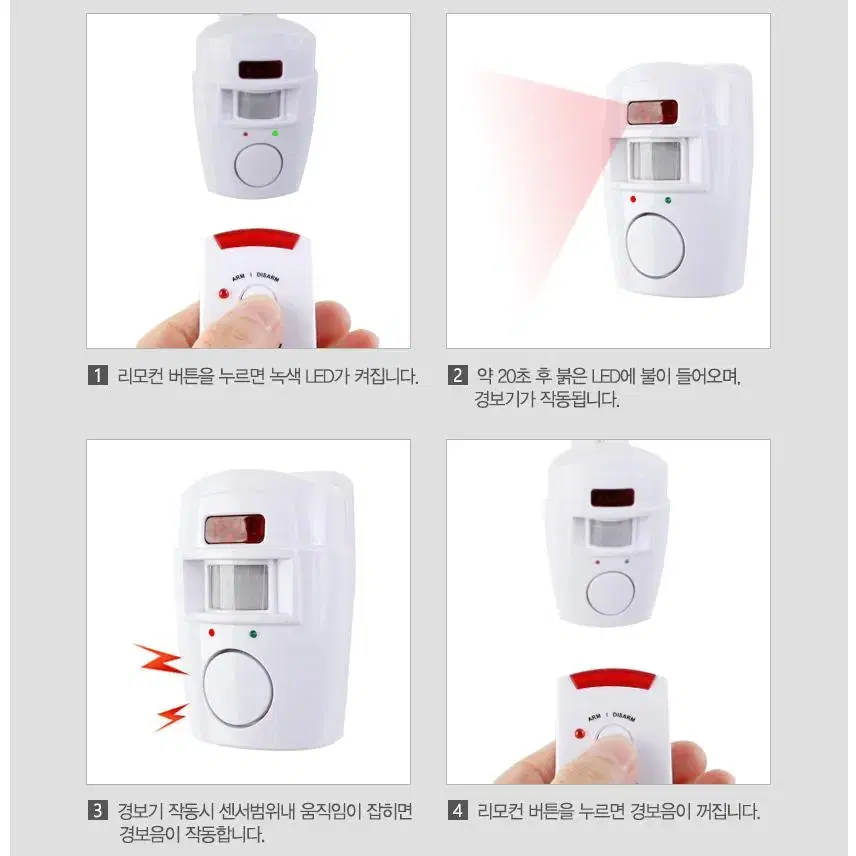 ARM / DISARM

1 리모컨 버튼을 누르면 녹색 LED가 켜집니다.

2 약 20초 후 붉은 LED에 불이 들어오며, 경보기가 작동됩니다.

3 경보기 작동시 센서범위내 움직임이 잡히면 경보음이 작동합니다.

ARM / DISARM

4 리모컨 버튼을 누르면 경보음이 꺼집니다.