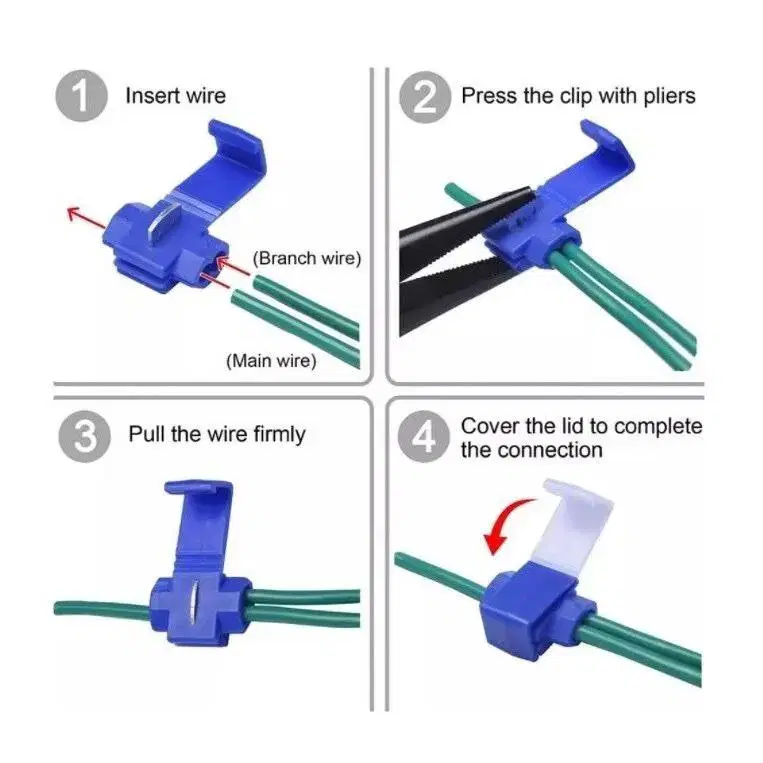 1 Insert wire

(Branch wire)

(Main wire)

2 Press the clip with pliers

3 Pull the wire firmly

4 Cover the lid to complete the connection