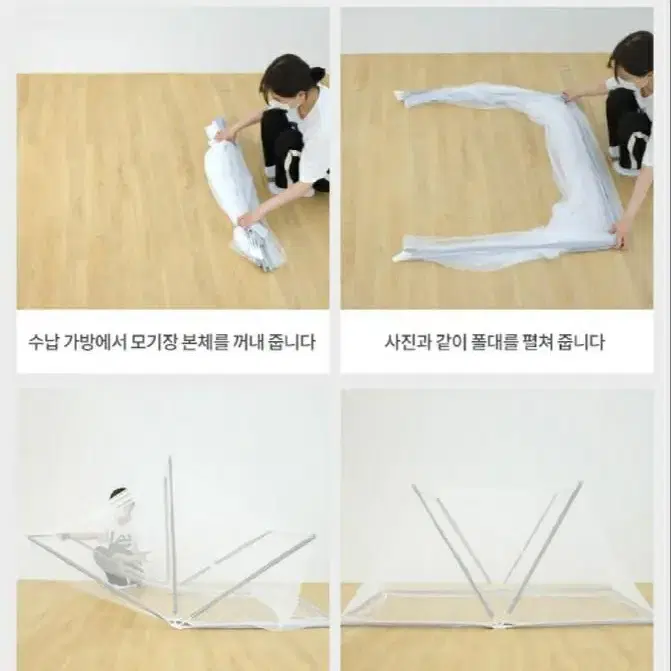 수납 가방에서 모기장 본체를 꺼내 줍니다

사진과 같이 폴대를 펼쳐 줍니다