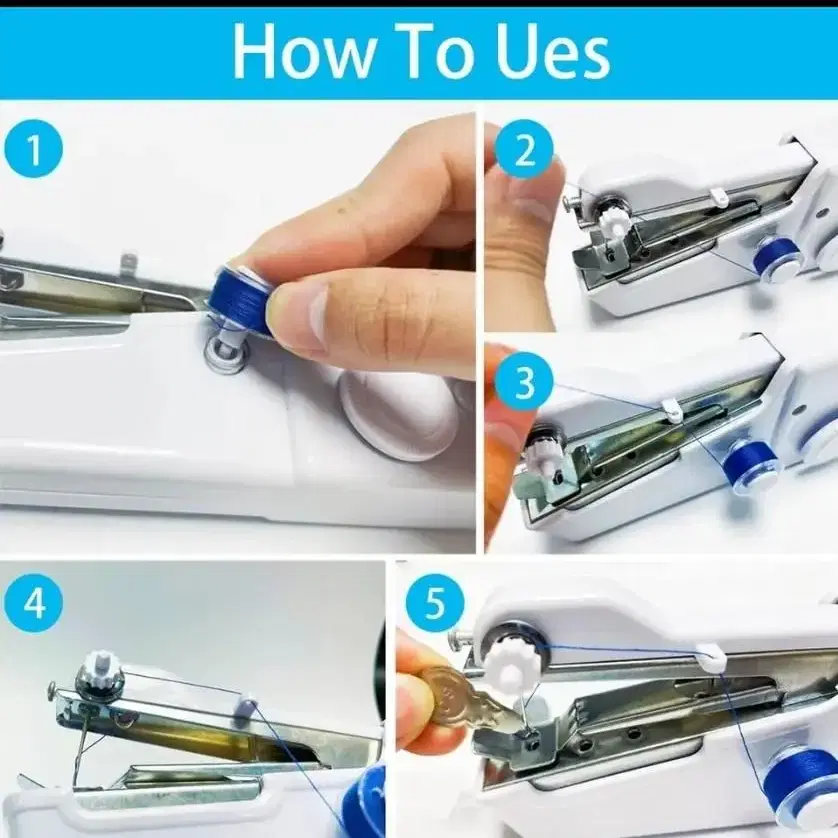 How To Ues

1

2

3

4

5