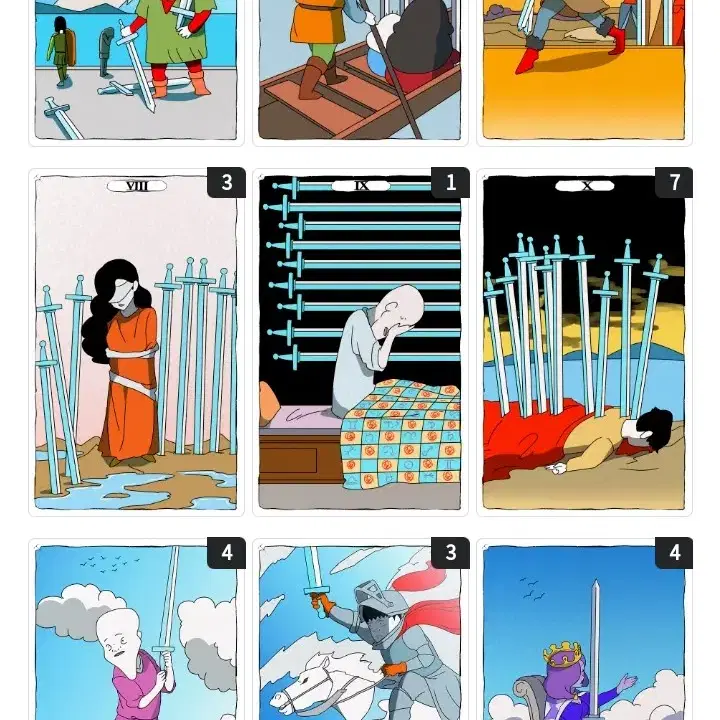 VIII
3
IX
1
X
7
4
3
4