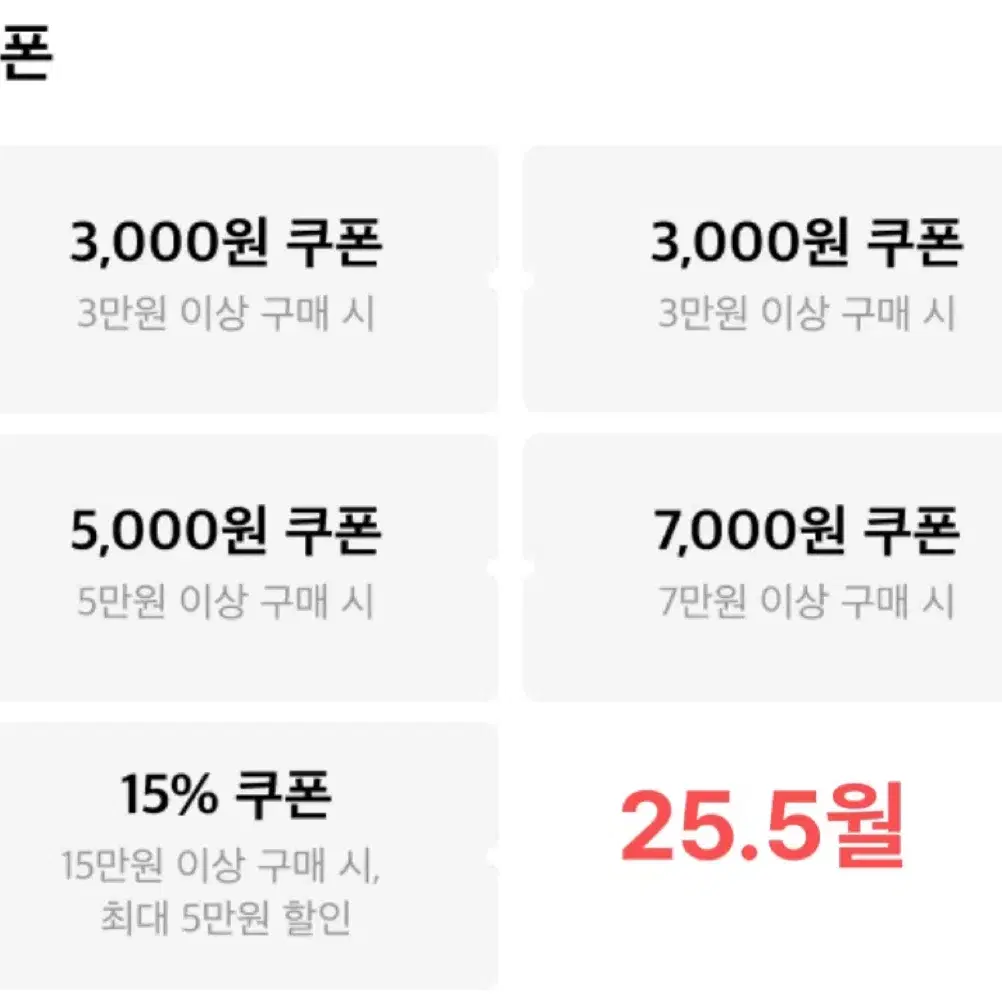 폰

3,000원 쿠폰
3만원 이상 구매 시

3,000원 쿠폰
3만원 이상 구매 시

5,000원 쿠폰
5만원 이상 구매 시

7,000원 쿠폰
7만원 이상 구매 시

15% 쿠폰
15만원 이상 구매 시, 최대 5만원 할인

25.5월