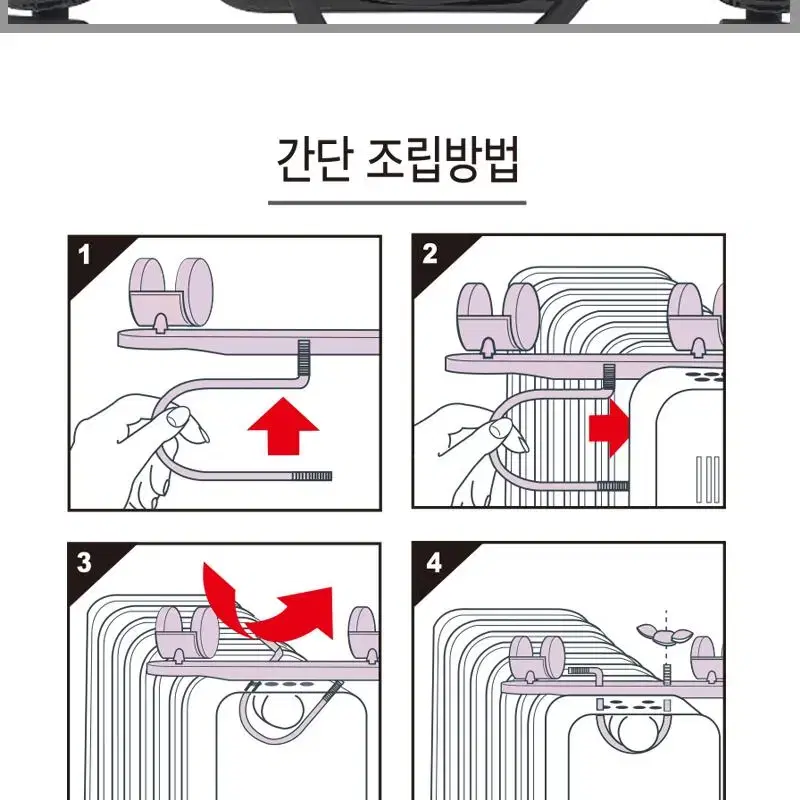 간단 조립방법

1

2

3

4