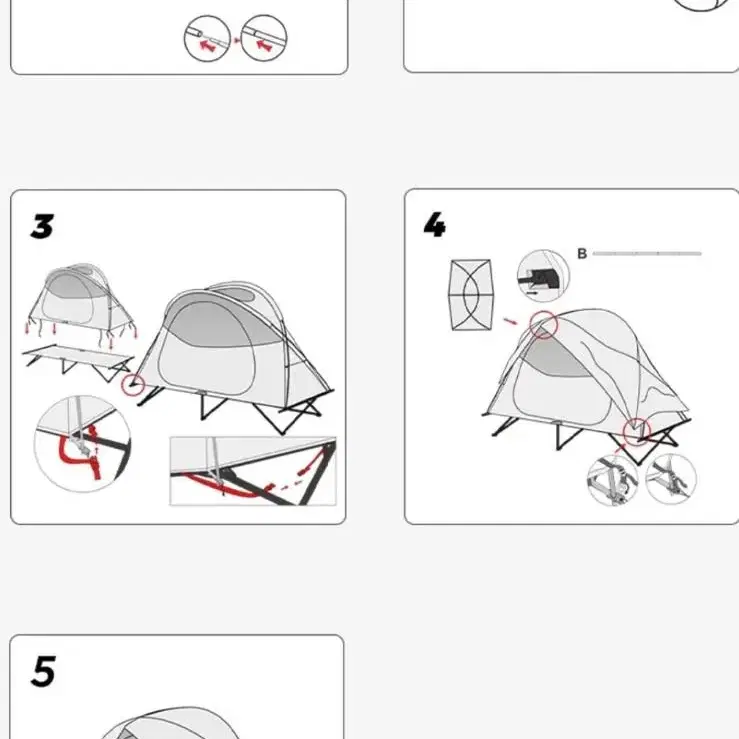 3

4

B

5