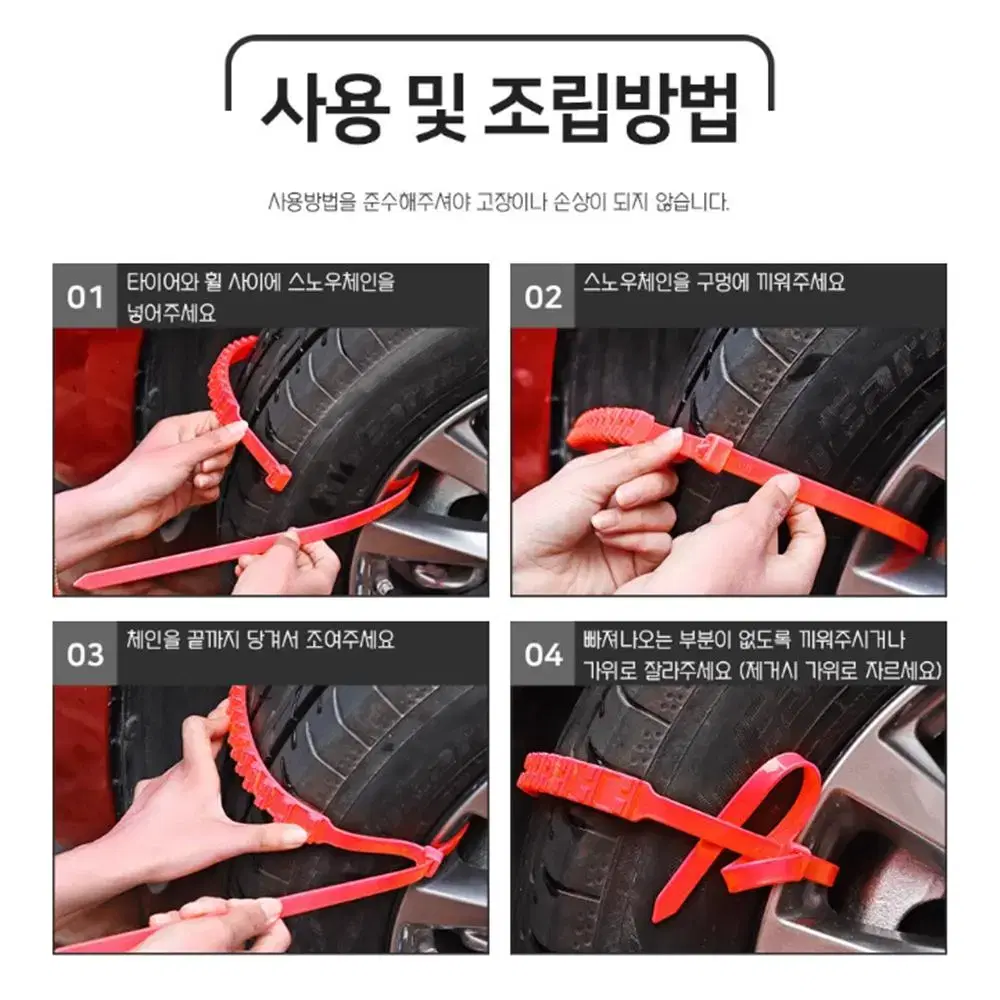 사용 및 조립방법

사용방법을 준수해주셔야 고장이나 손상이 되지 않습니다.

01 타이어와 휠 사이에 스노우체인을 넣어주세요

02 스노우체인을 구멍에 끼워주세요

03 체인을 끝까지 당겨서 조여주세요

04 빠져나오는 부분이 없도록 끼워주시거나 가위로 잘라주세요 (제거시 가위로 자르세요)