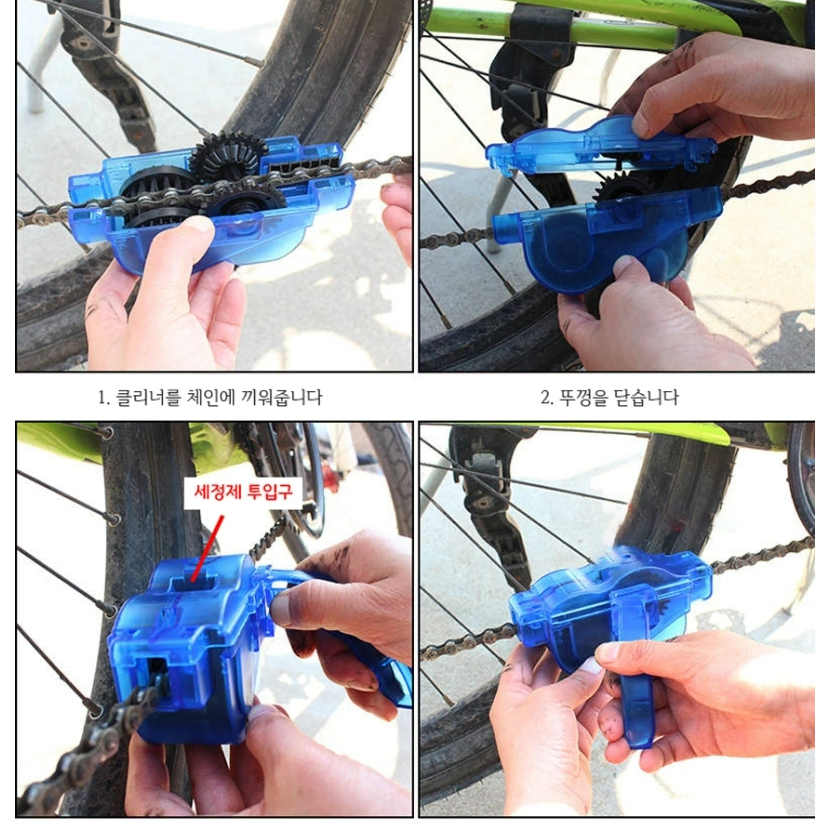 1. 클리너를 체인에 끼워줍니다

2. 뚜껑을 닫습니다

세정제 투입구