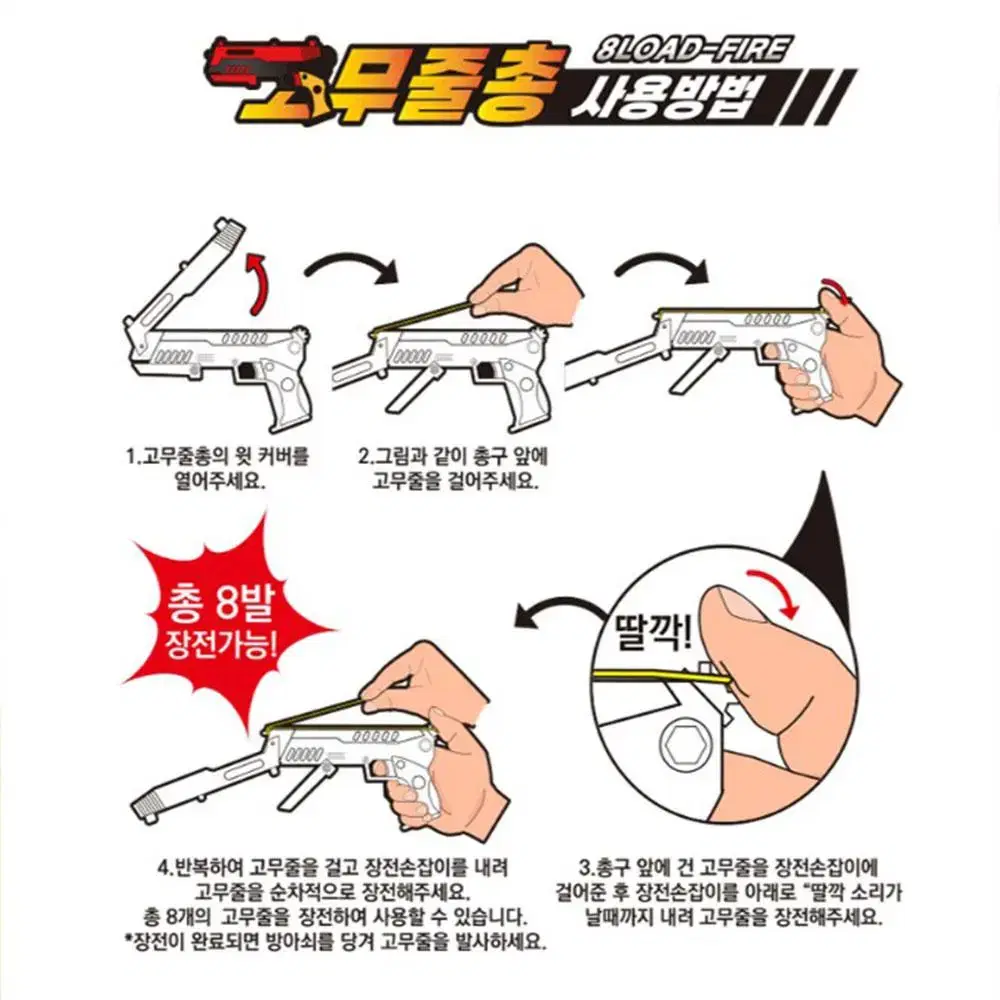 고무줄총 8LOAD-FIRE 사용방법

1.고무줄총의 윗 커버를 열어주세요.

2.그림과 같이 총구 앞에 고무줄을 걸어주세요.

총 8발 장전가능!

딸깍!

4.반복하여 고무줄을 걸고 장전손잡이를 내려 고무줄을 순차적으로 장전해주세요.
총 8개의 고무줄을 장전하여 사용할 수 있습니다.
*장전이 완료되면 방아쇠를 당겨 고무줄을 발사하세요.

3.총구 앞에 건 고무줄을 장전손잡이에 걸어준 후 장전손잡이를 아래로 "딸깍 소리가 날때까지 내려 고무줄을 장전해주세요.