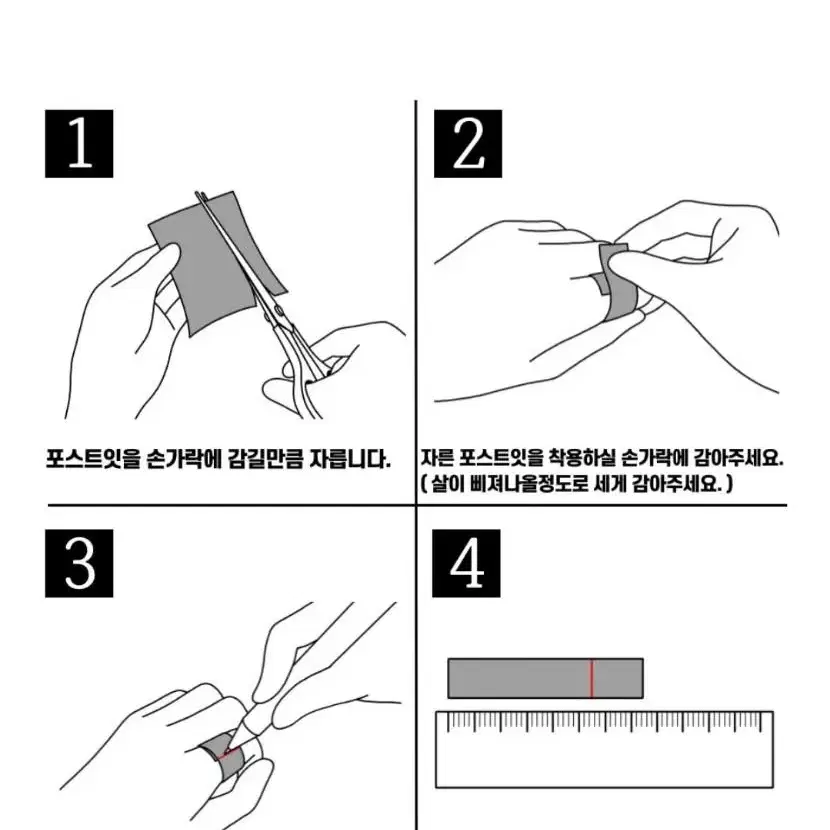 1

포스트잇을 손가락에 감길만큼 자릅니다.

2

자른 포스트잇을 착용하실 손가락에 감아주세요.
( 살이 삐져나올정도로 세게 감아주세요. )

3

4