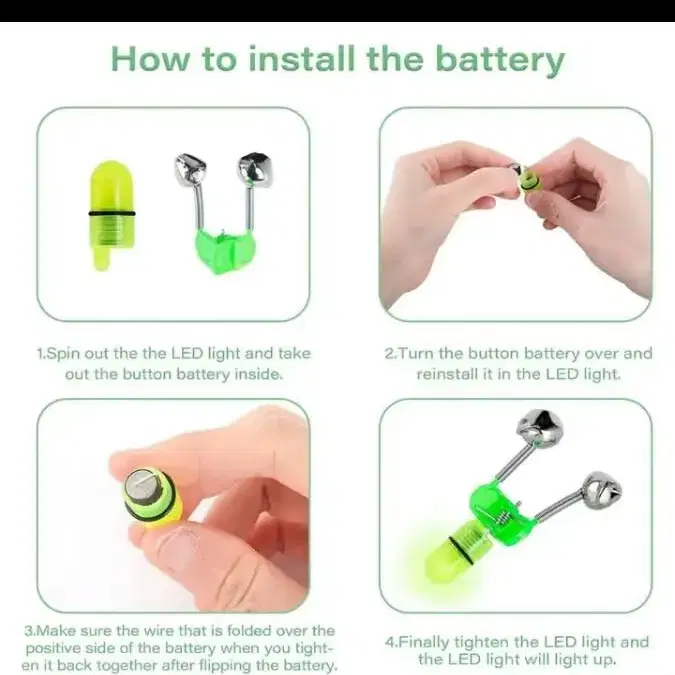 How to install the battery

1.Spin out the the LED light and take out the button battery inside.

2.Turn the button battery over and reinstall it in the LED light.

3.Make sure the wire that is folded over the positive side of the battery when you tighten it back together after flipping the battery.

4.Finally tighten the LED light and the LED light will light up.