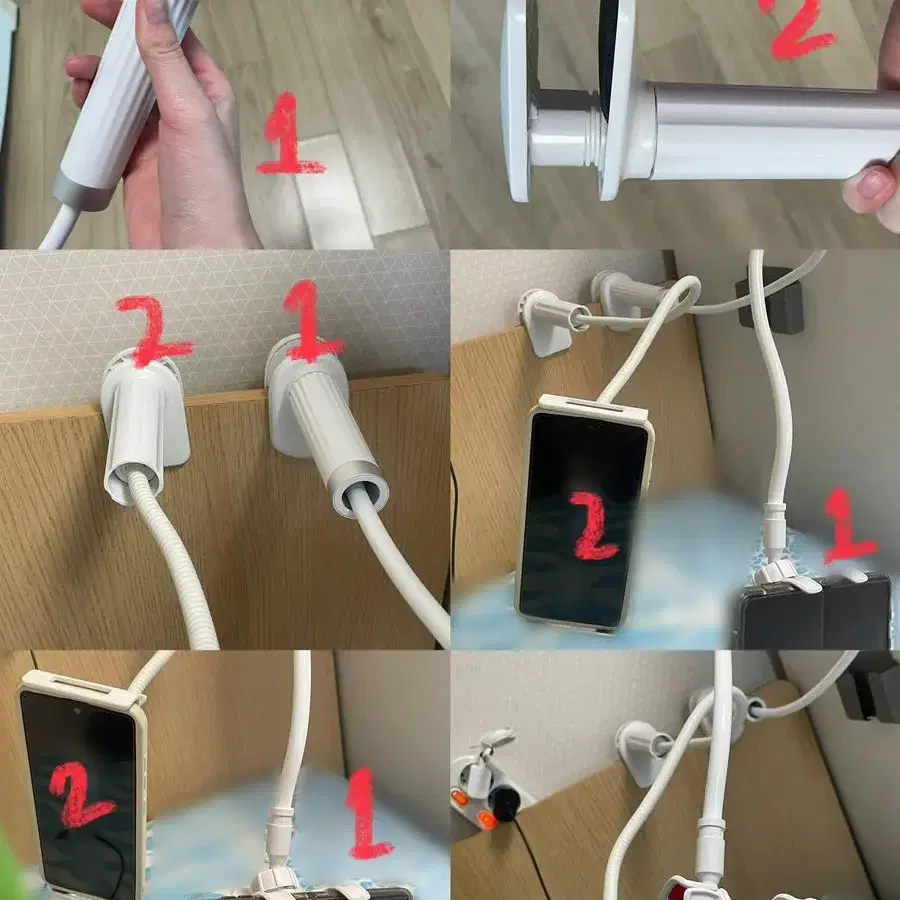 1

2

2 1

2

1

2

1