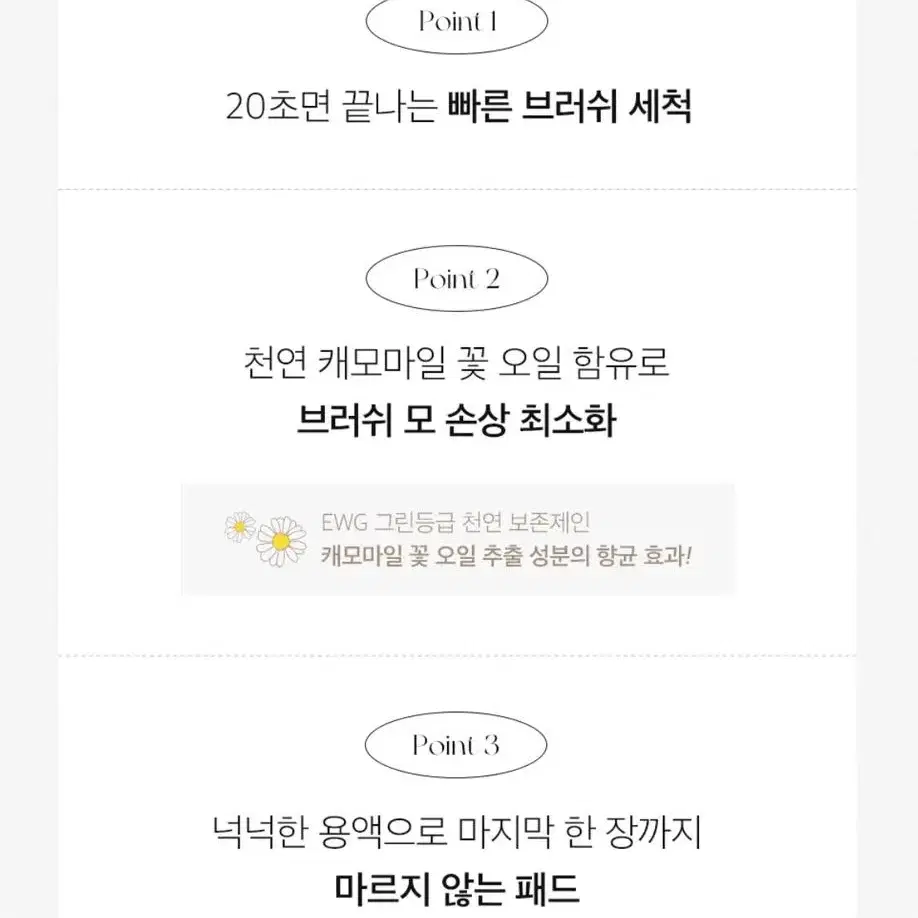 Point 1

20초면 끝나는 빠른 브러쉬 세척

Point 2

천연 캐모마일 꽃 오일 함유로

브러쉬 모 손상 최소화

EWG 그린등급 천연 보존제인

캐모마일 꽃 오일 추출 성분의 항균 효과!

Point 3

넉넉한 용액으로 마지막 한 장까지

마르지 않는 패드