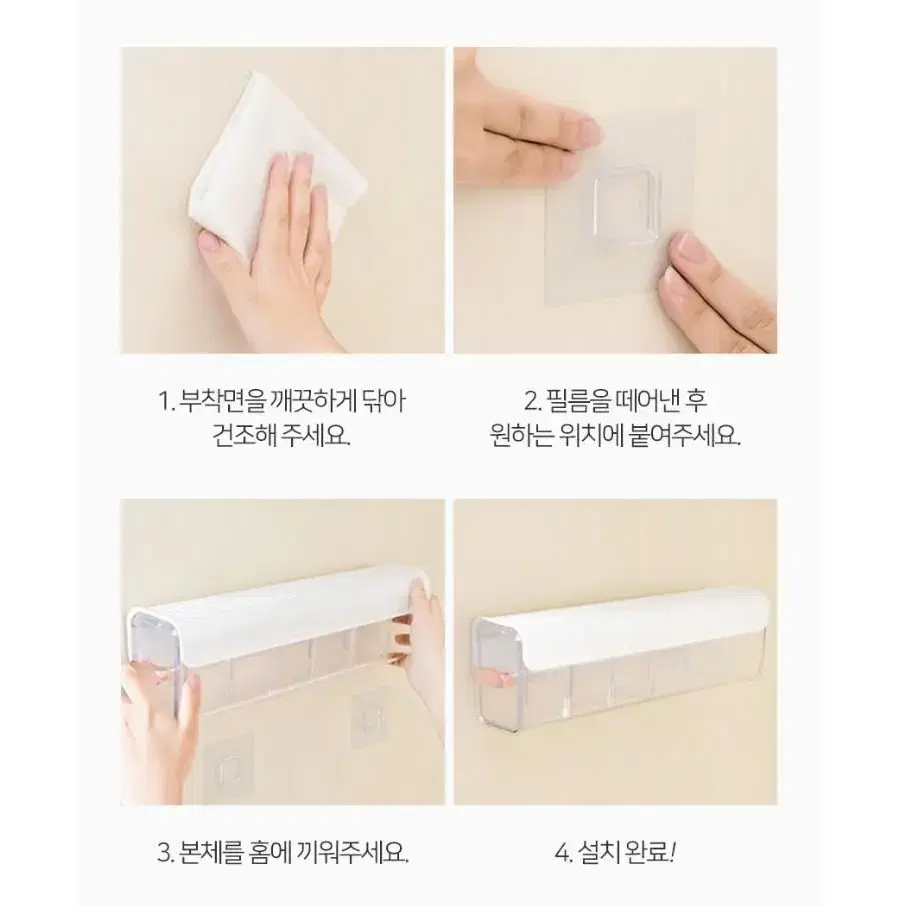 1. 부착면을 깨끗하게 닦아 건조해 주세요.

2. 필름을 떼어낸 후 원하는 위치에 붙여주세요.

3. 본체를 홈에 끼워주세요.

4. 설치 완료!