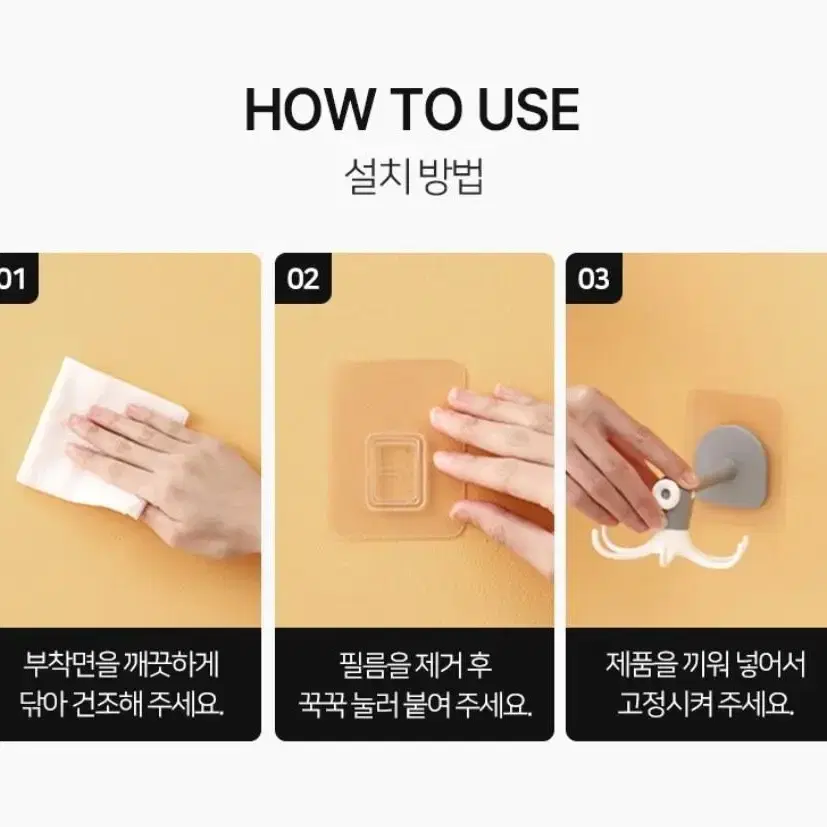 HOW TO USE
설치 방법

01
부착면을 깨끗하게 닦아 건조해 주세요.

02
필름을 제거 후 꾹꾹 눌러 붙여 주세요.

03
제품을 끼워 넣어서 고정시켜 주세요.