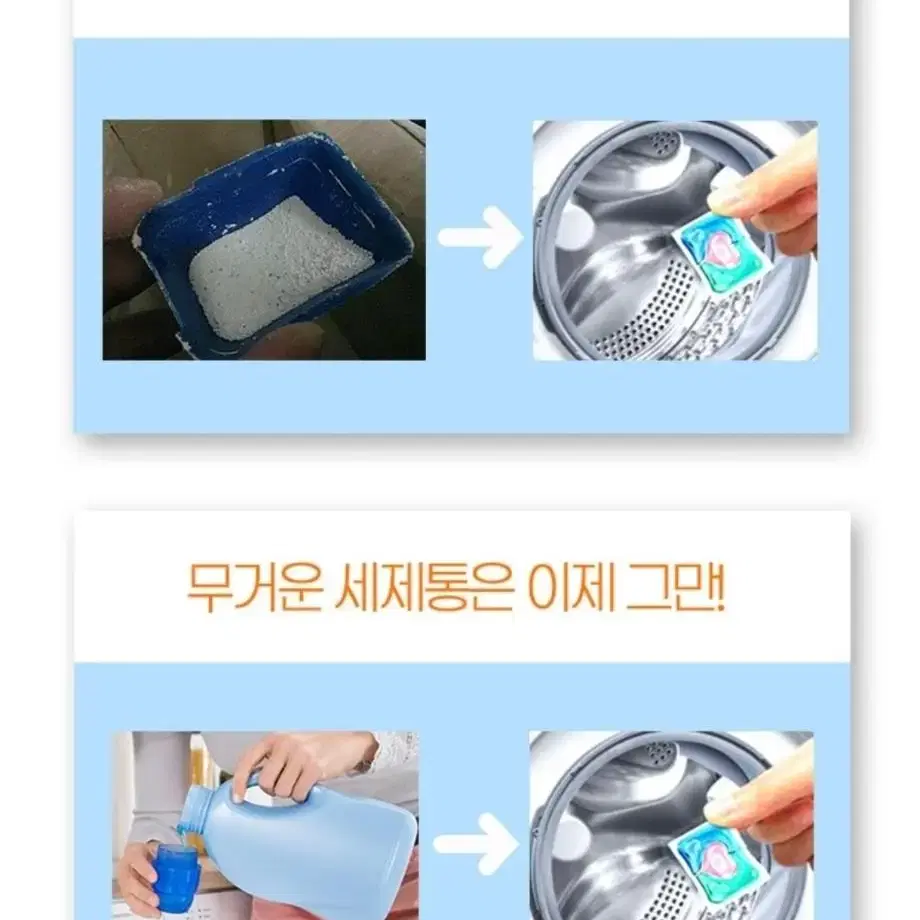 무거운 세제통은 이제 그만!