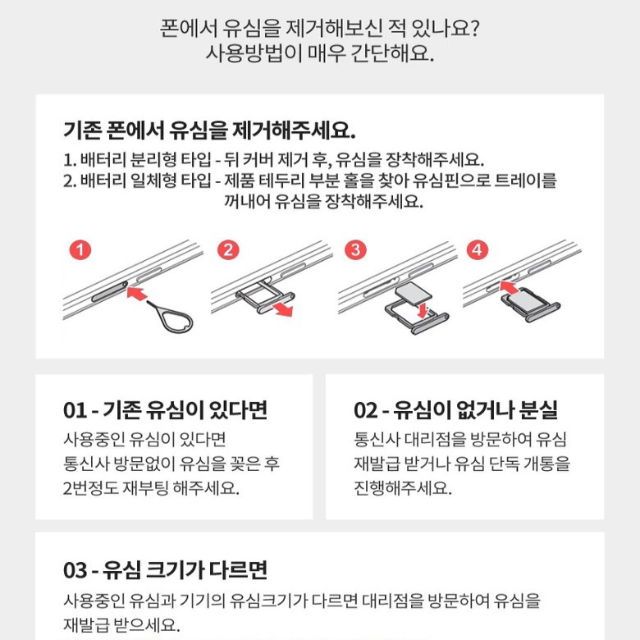 폰에서 유심을 제거해보신 적 있나요?
사용방법이 매우 간단해요.

기존 폰에서 유심을 제거해주세요.

1. 배터리 분리형 타입 - 뒤 커버 제거 후, 유심을 장착해주세요.
2. 배터리 일체형 타입 - 제품 테두리 부분 홀을 찾아 유심핀으로 트레이를 꺼내어 유심을 장착해주세요.

1

2

3

4

01 - 기존 유심이 있다면

사용중인 유심이 있다면
통신사 방문없이 유심을 꽂은 후
2번정도 재부팅 해주세요.

02 - 유심이 없거나 분실

통신사 대리점을 방문하여 유심
재발급 받거나 유심 단독 개통을
진행해주세요.

03 - 유심 크기가 다르면

사용중인 유심과 기기의 유심크기가 다르면 대리점을 방문하여 유심을 재발급 받으세요.