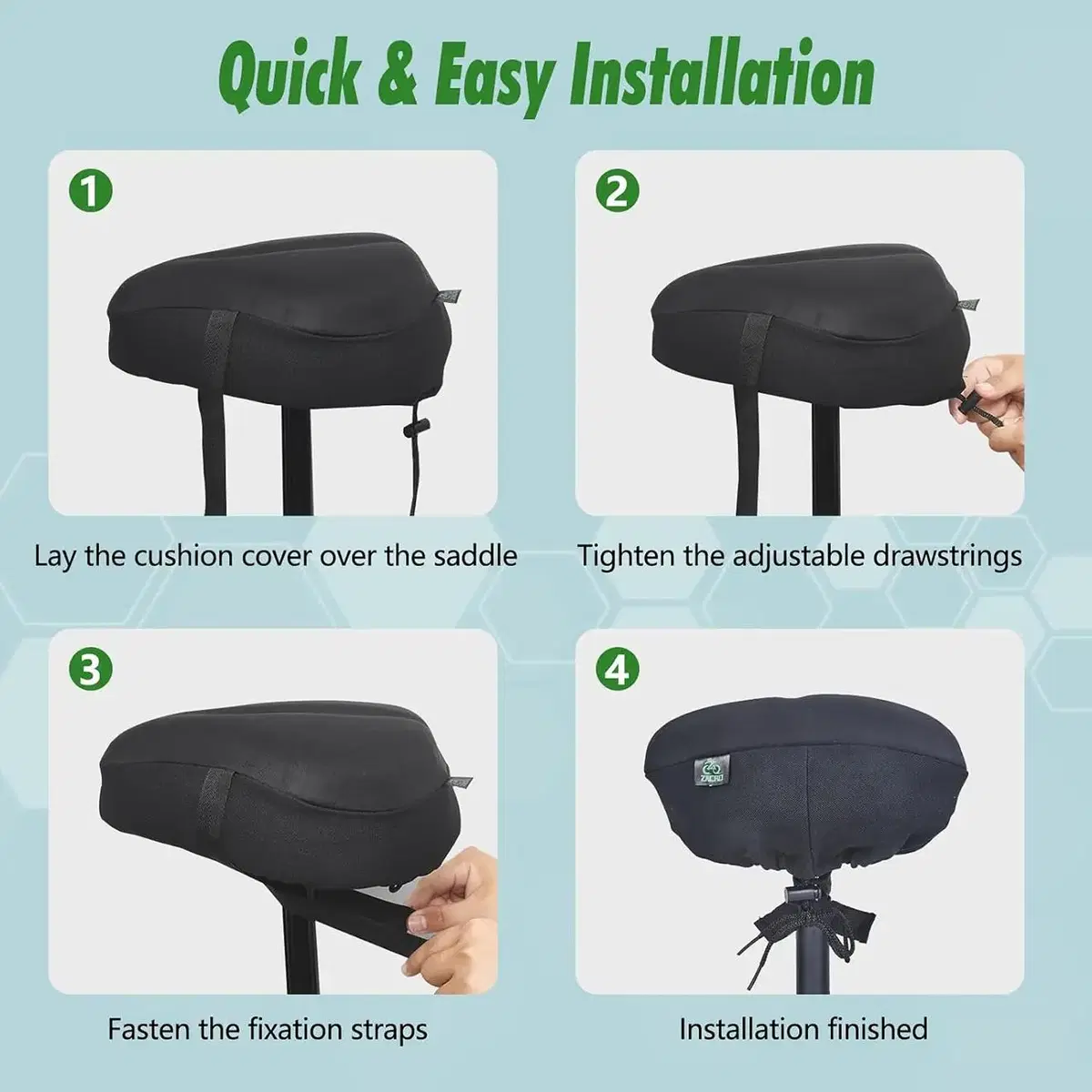 Quick & Easy Installation

1

Lay the cushion cover over the saddle

2

Tighten the adjustable drawstrings

3

Fasten the fixation straps

4

ZACRO

Installation finished