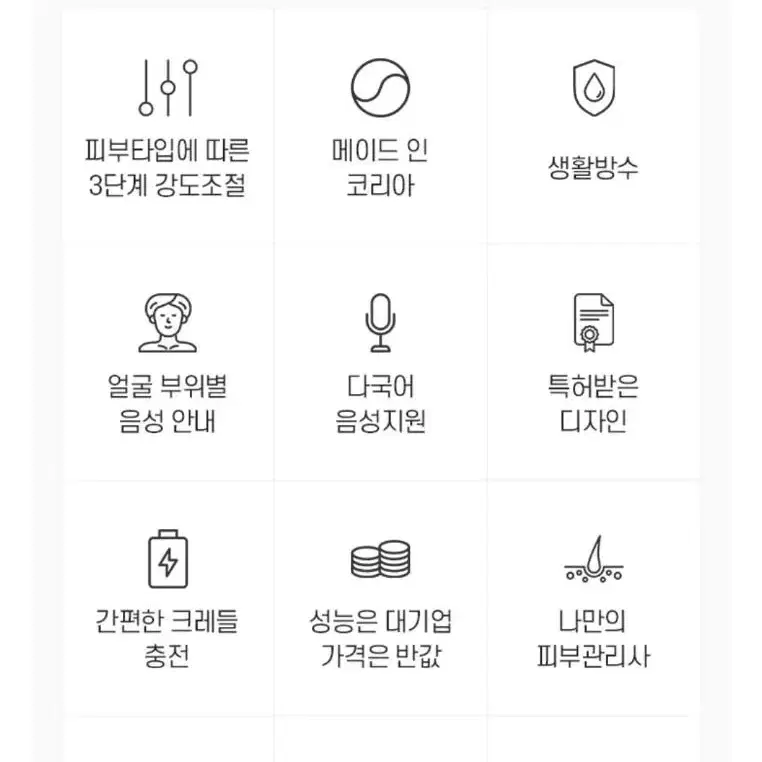 피부타입에 따른
3단계 강도조절

메이드 인
코리아

생활방수

얼굴 부위별
음성 안내

다국어
음성지원

특허받은
디자인

간편한 크레들
충전

성능은 대기업
가격은 반값

나만의
피부관리사