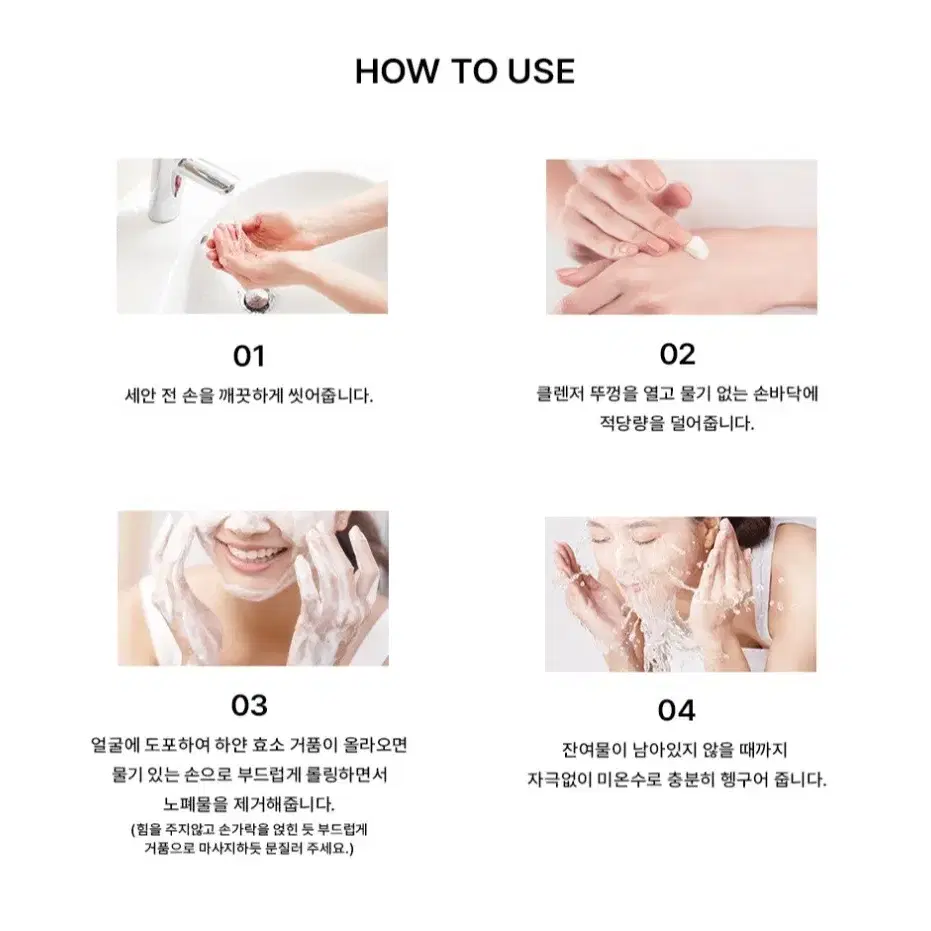 HOW TO USE

01
세안 전 손을 깨끗하게 씻어줍니다.

02
클렌저 뚜껑을 열고 물기 없는 손바닥에 적당량을 덜어줍니다.

03
얼굴에 도포하여 하얀 효소 거품이 올라오면 물기 있는 손으로 부드럽게 롤링하면서 노폐물을 제거해줍니다.
(힘을 주지않고 손가락을 얹힌 듯 부드럽게 거품으로 마사지하듯 문질러 주세요.)

04
잔여물이 남아있지 않을 때까지 자극없이 미온수로 충분히 헹구어 줍니다.