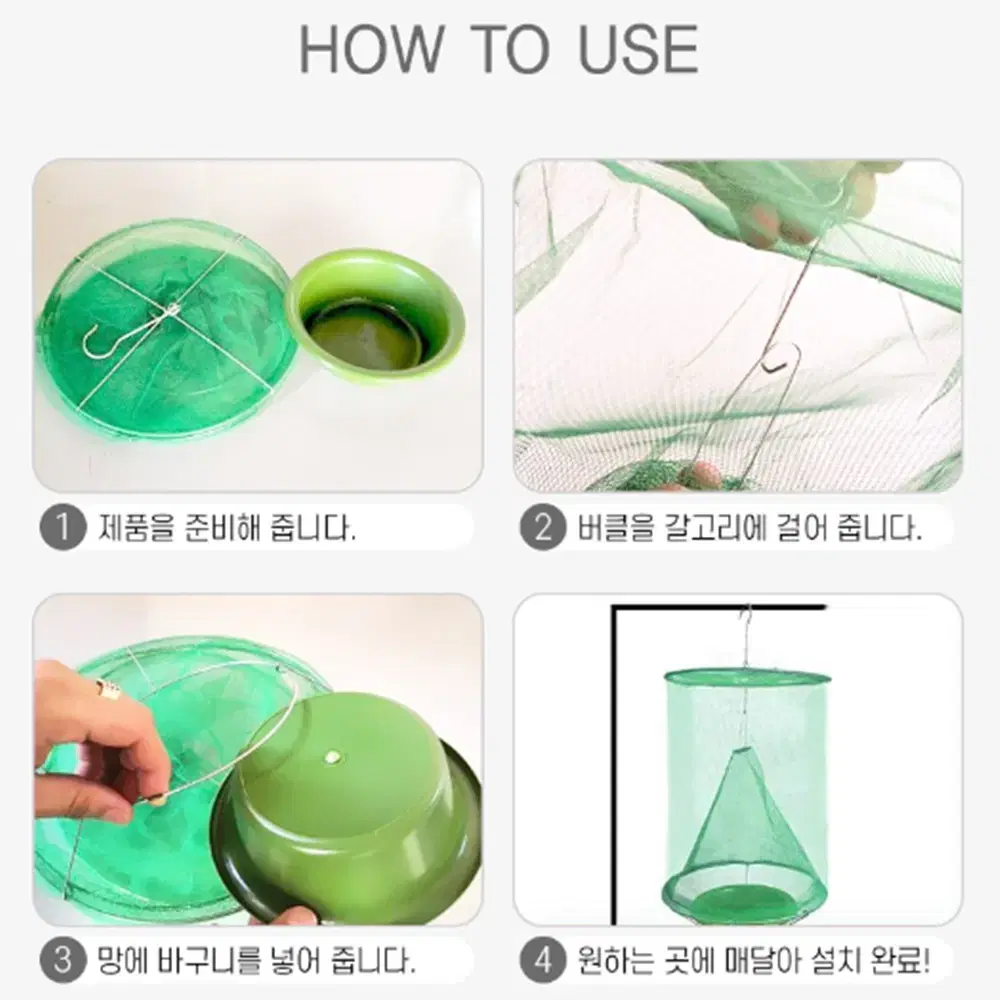 HOW TO USE

1 제품을 준비해 줍니다.

2 버클을 갈고리에 걸어 줍니다.

3 망에 바구니를 넣어 줍니다.

4 원하는 곳에 매달아 설치 완료!