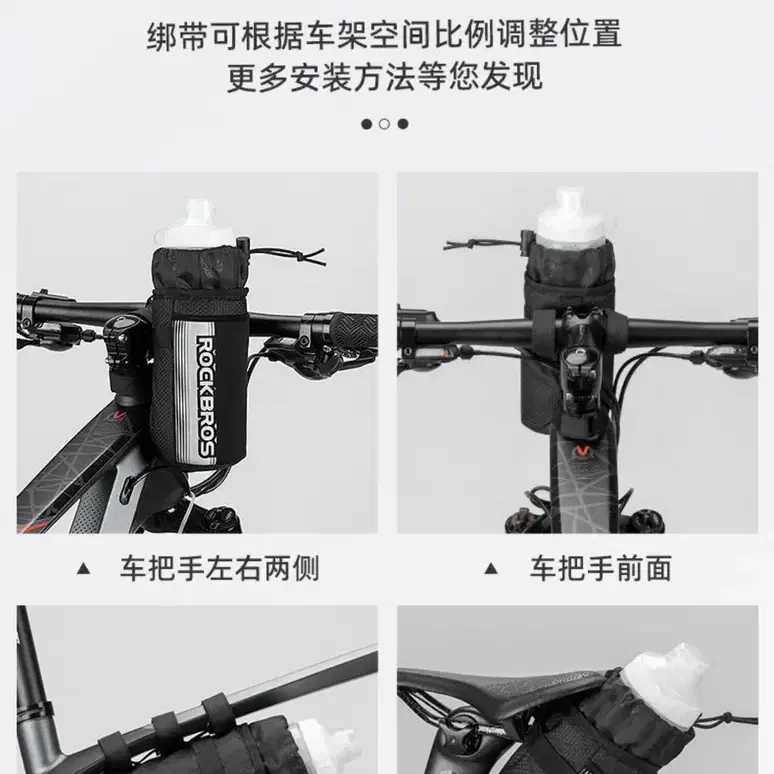 绑带可根据车架空间比例调整位置
更多安装方法等您发现

ROCKBROS

▲ 车把手左右两侧

▲ 车把手前面