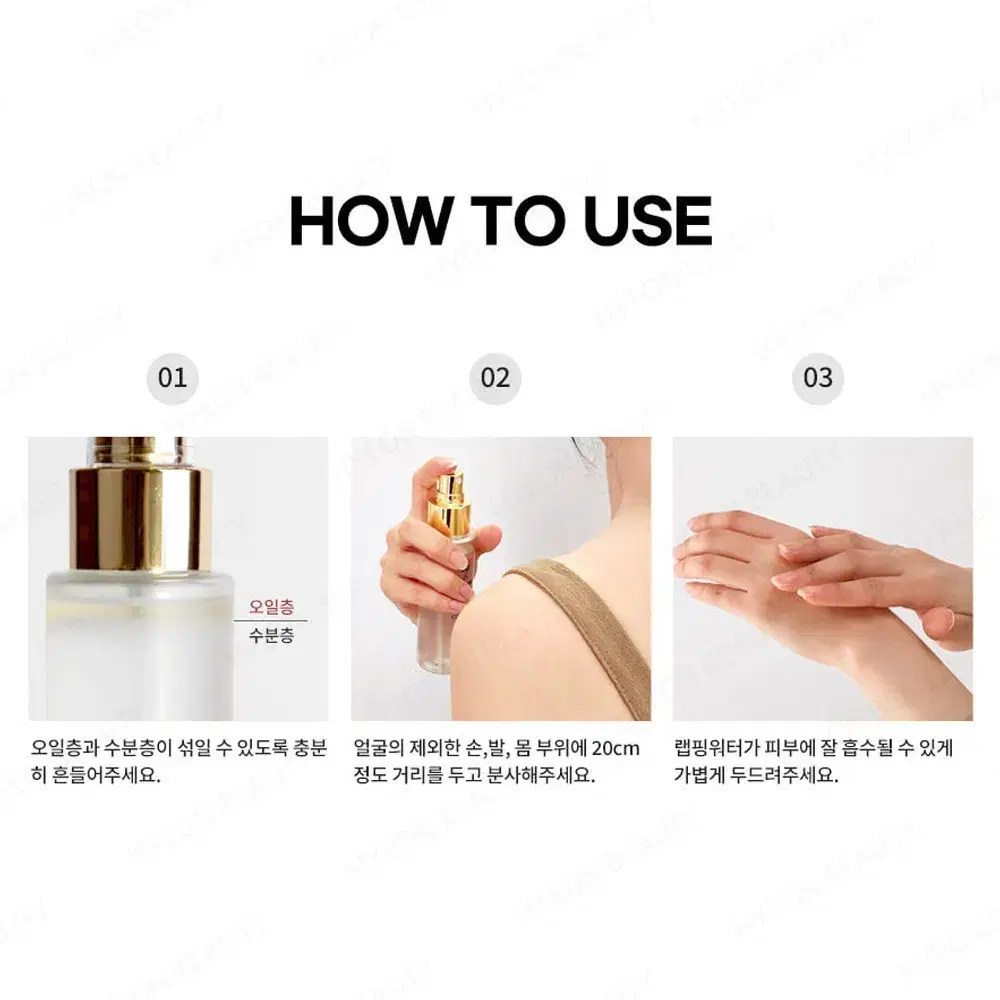 HOW TO USE

01

오일층
수분층

오일층과 수분층이 섞일 수 있도록 충분히 흔들어주세요.

02

얼굴의 제외한 손,발, 몸 부위에 20cm 정도 거리를 두고 분사해주세요.

03

랩핑워터가 피부에 잘 흡수될 수 있게 가볍게 두드려주세요.