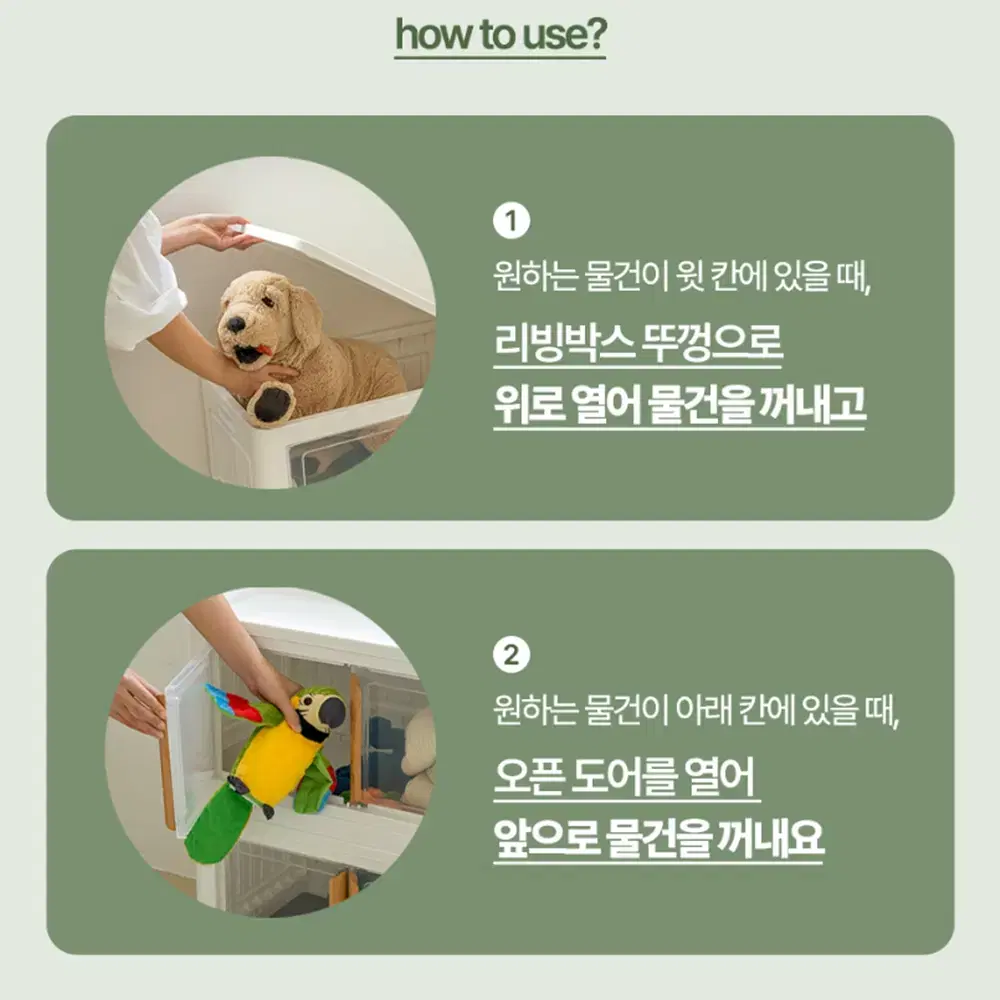 how to use?

1
원하는 물건이 윗 칸에 있을 때,
리빙박스 뚜껑으로
위로 열어 물건을 꺼내고

2
원하는 물건이 아래 칸에 있을 때,
오픈 도어를 열어
앞으로 물건을 꺼내요