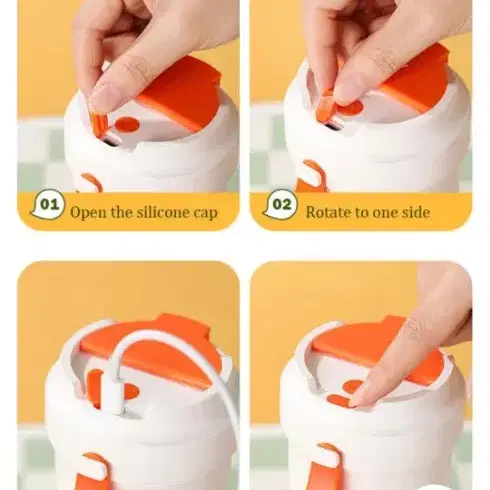 01 Open the silicone cap

02 Rotate to one side