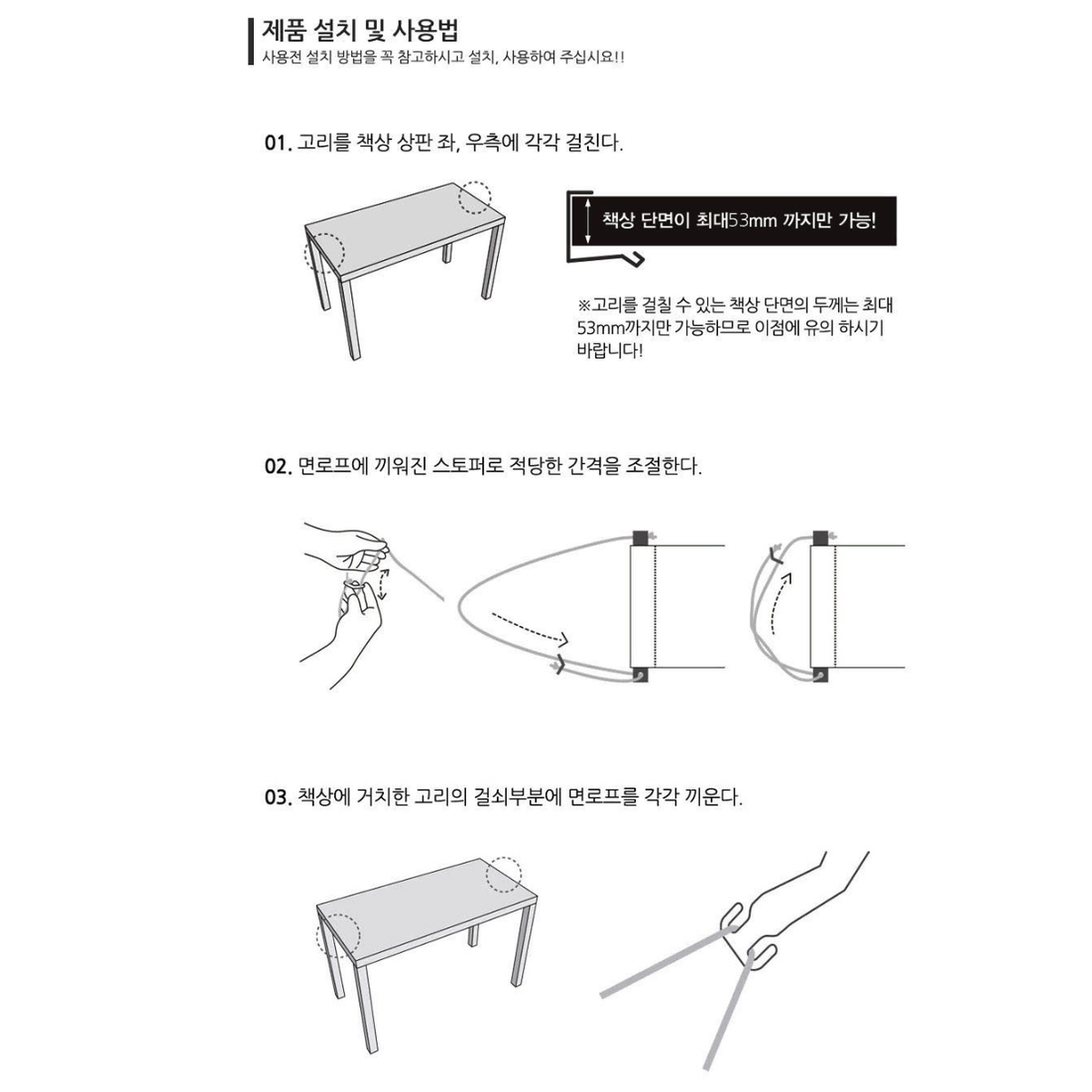 제품 설치 및 사용법
사용전 설치 방법을 꼭 참고하시고 설치, 사용하여 주십시요!!

01. 고리를 책상 상판 좌, 우측에 각각 걸친다.

책상 단면이 최대53mm 까지만 가능!

※고리를 걸칠 수 있는 책상 단면의 두께는 최대 53mm까지만 가능하므로 이점에 유의 하시기 바랍니다!

02. 면로프에 끼워진 스토퍼로 적당한 간격을 조절한다.

03. 책상에 거치한 고리의 걸쇠부분에 면로프를 각각 끼운다.