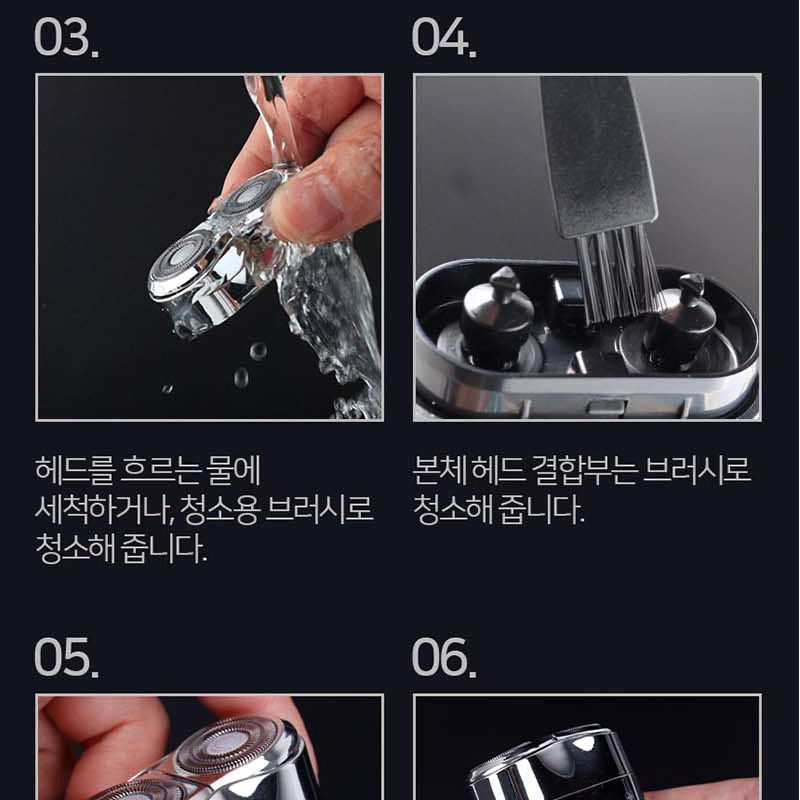 03.

헤드를 흐르는 물에 세척하거나, 청소용 브러시로 청소해 줍니다.

04.

본체 헤드 결합부는 브러시로 청소해 줍니다.

05.

06.