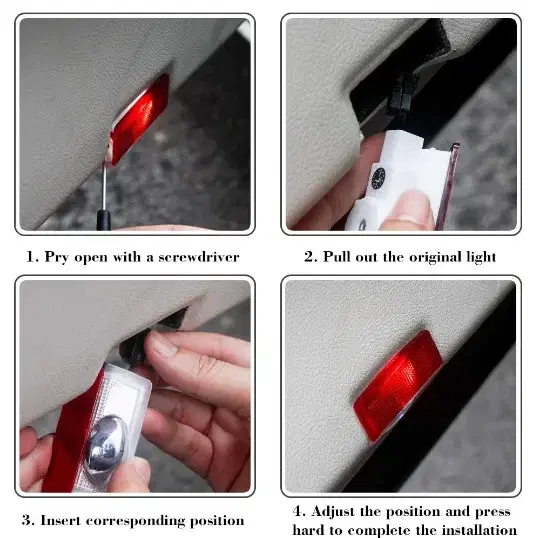 1. Pry open with a screwdriver

2. Pull out the original light

3. Insert corresponding position

4. Adjust the position and press hard to complete the installation