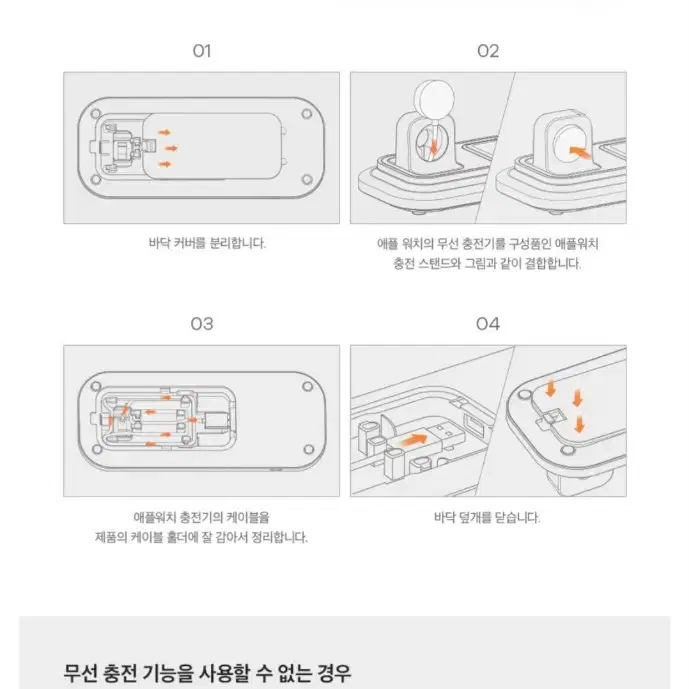 01

바닥 커버를 분리합니다.

02

애플 워치의 무선 충전기를 구성품인 애플워치 충전 스탠드와 그림과 같이 결합합니다.

03

애플워치 충전기의 케이블을 제품의 케이블 홀더에 잘 감아서 정리합니다.

04

바닥 덮개를 닫습니다.

무선 충전 기능을 사용할 수 없는 경우