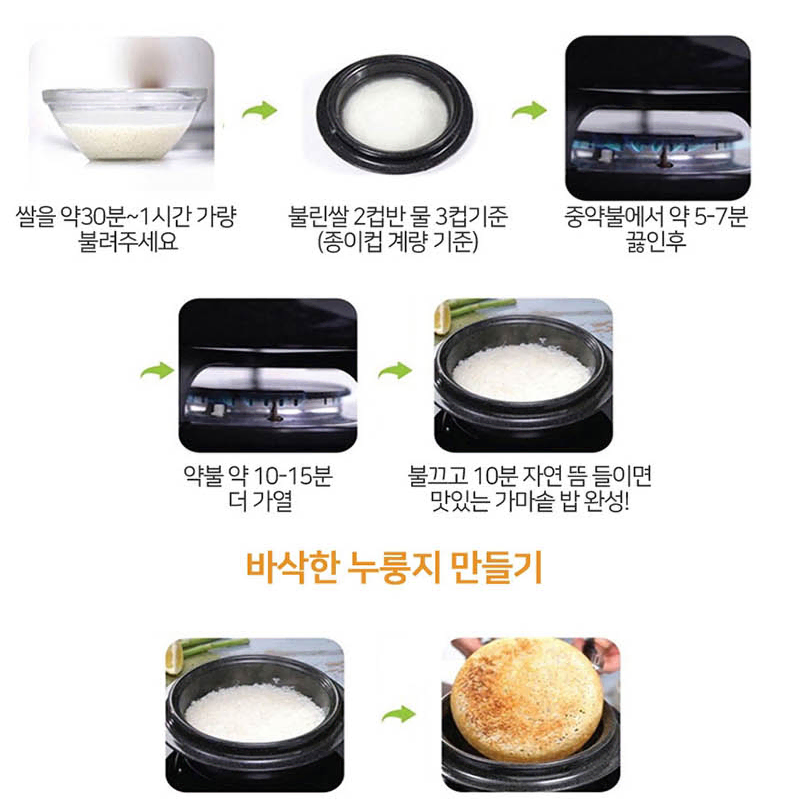 쌀을 약30분~1시간 가량 불려주세요

불린쌀 2컵반 물 3컵기준 (종이컵 계량 기준)

중약불에서 약 5-7분 끓인후

약불 약 10-15분 더 가열

불끄고 10분 자연 뜸 들이면 맛있는 가마솥 밥 완성!

바삭한 누룽지 만들기