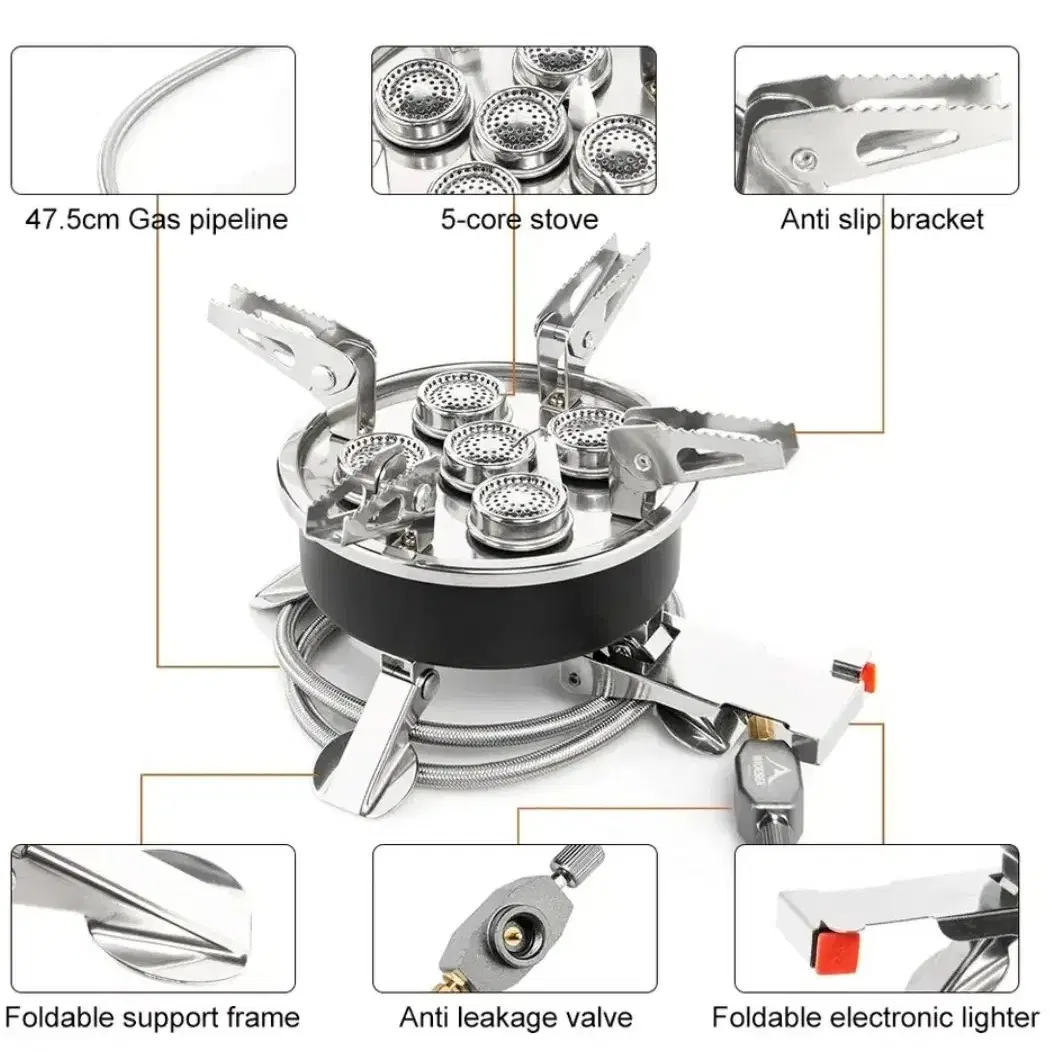 47.5cm Gas pipeline

5-core stove

Anti slip bracket

WIDESEA

Foldable support frame

Anti leakage valve

Foldable electronic lighter