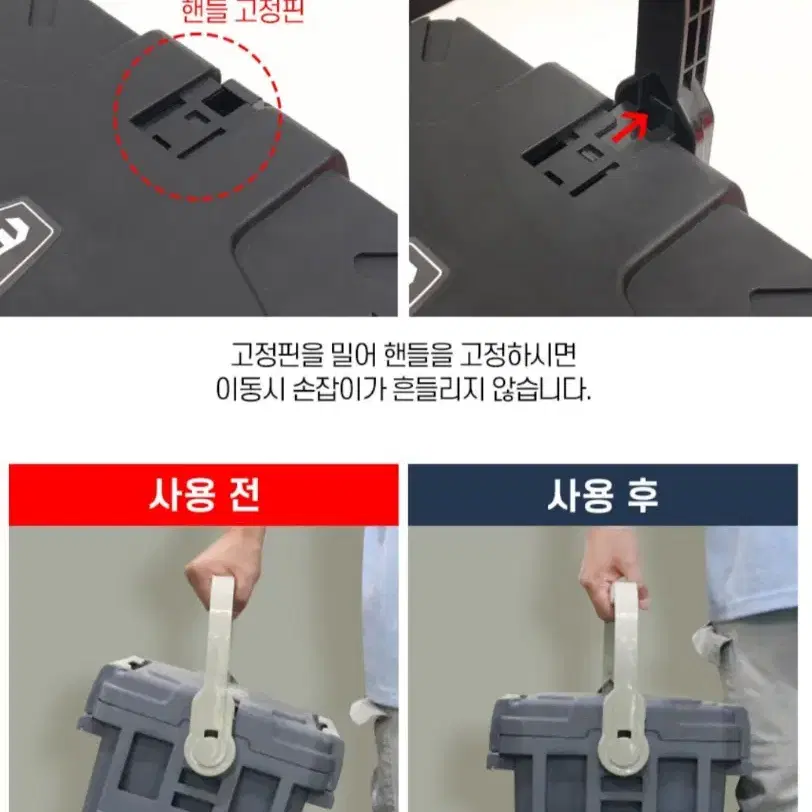 핸들 고정핀

고정핀을 밀어 핸들을 고정하시면
이동시 손잡이가 흔들리지 않습니다.

사용 전

사용 후