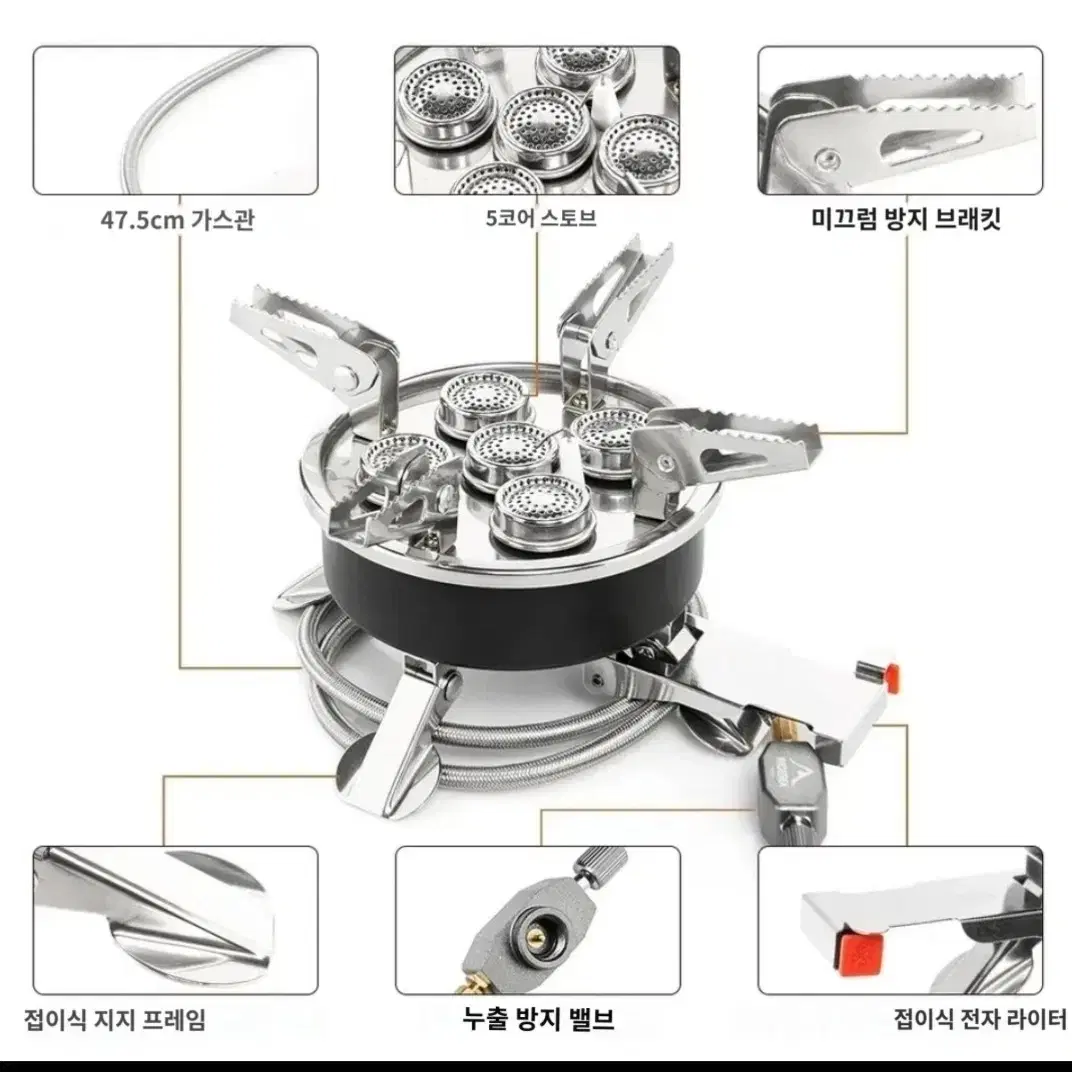 47.5cm 가스관

5코어 스토브

미끄럼 방지 브래킷

접이식 지지 프레임

누출 방지 밸브

접이식 전자 라이터