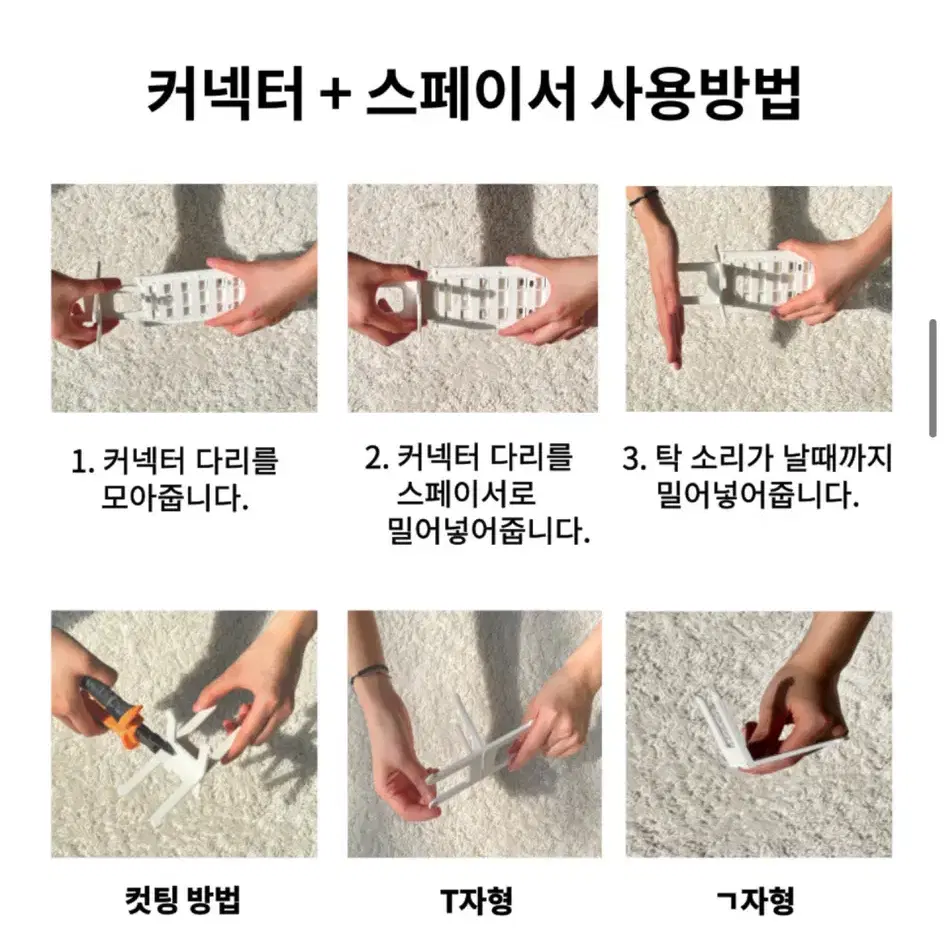 커넥터 + 스페이서 사용방법

1. 커넥터 다리를 모아줍니다.

2. 커넥터 다리를 스페이서로 밀어넣어줍니다.

3. 탁 소리가 날때까지 밀어넣어줍니다.

컷팅 방법

T자형

ㄱ자형