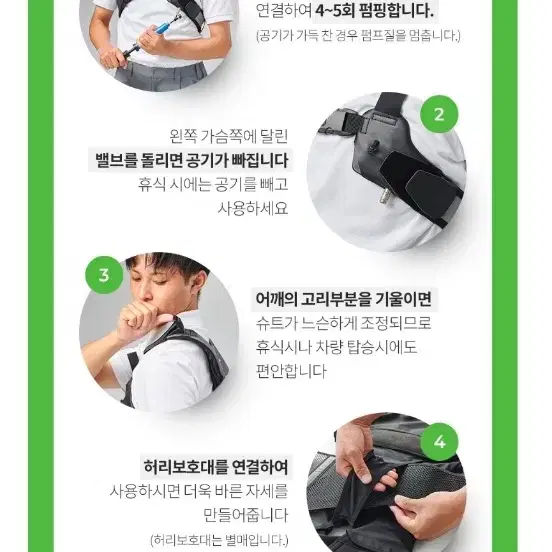 연결하여 4~5회 펌핑합니다.
(공기가 가득 찬 경우 펌프질을 멈춥니다.)

2

왼쪽 가슴쪽에 달린
밸브를 돌리면 공기가 빠집니다
휴식 시에는 공기를 빼고
사용하세요

3

어깨의 고리부분을 기울이면
슈트가 느슨하게 조정되므로
휴식시나 차량 탑승시에도
편안합니다

4

허리보호대를 연결하여
사용하시면 더욱 바른 자세를
만들어줍니다
(허리보호대는 별매입니다.)