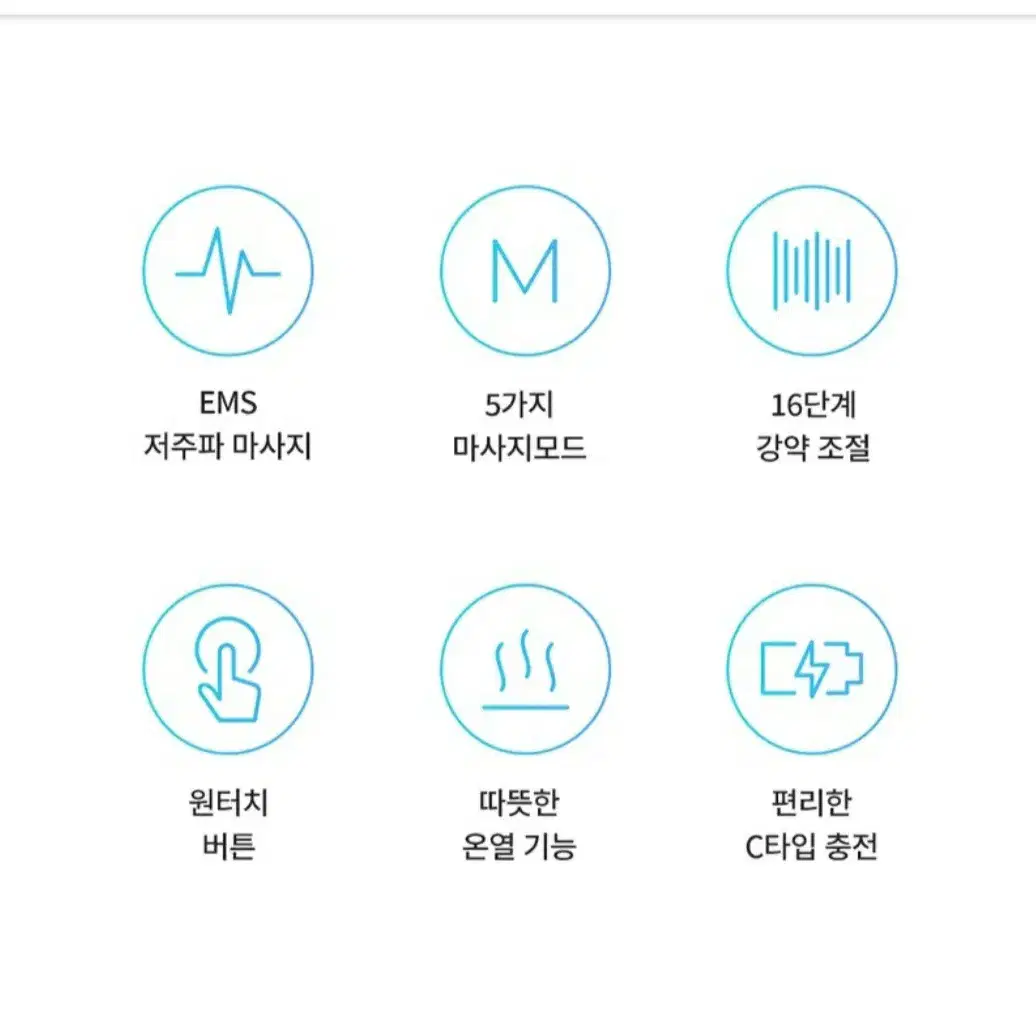 M

EMS
저주파 마사지

5가지
마사지모드

16단계
강약 조절

원터치
버튼

따뜻한
온열 기능

편리한
C타입 충전