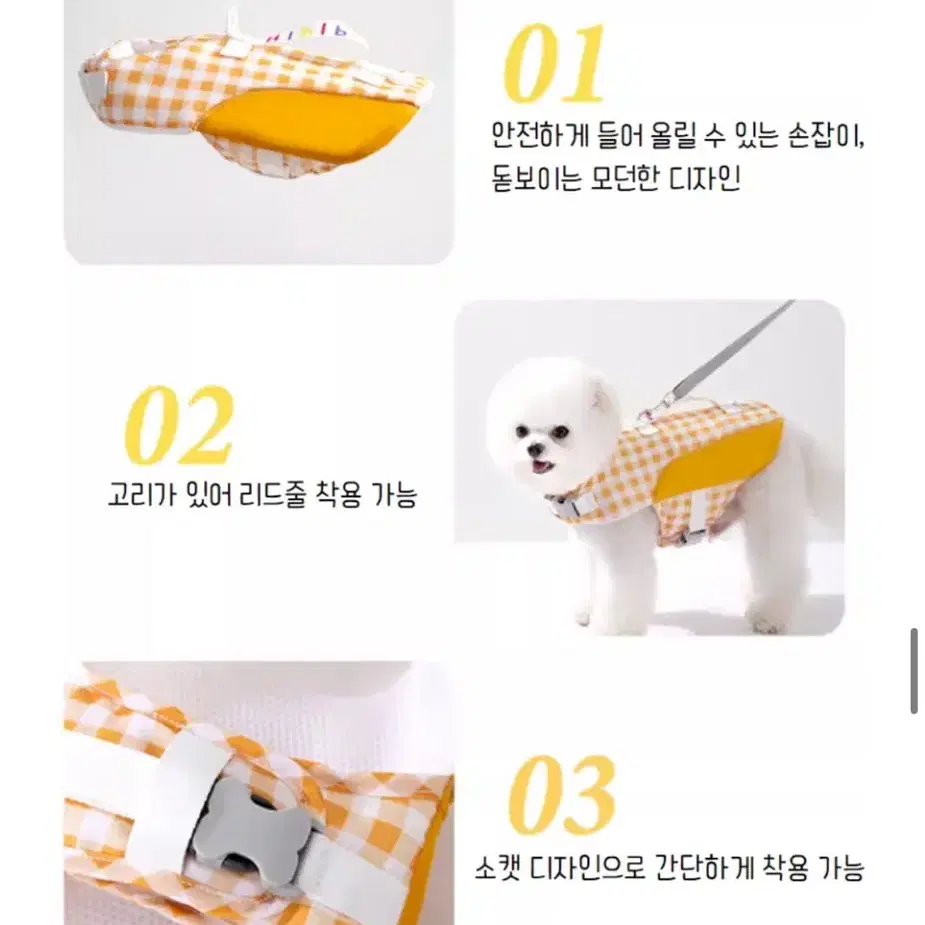 01
안전하게 들어 올릴 수 있는 손잡이,
돋보이는 모던한 디자인

02
고리가 있어 리드줄 착용 가능

03
소캣 디자인으로 간단하게 착용 가능