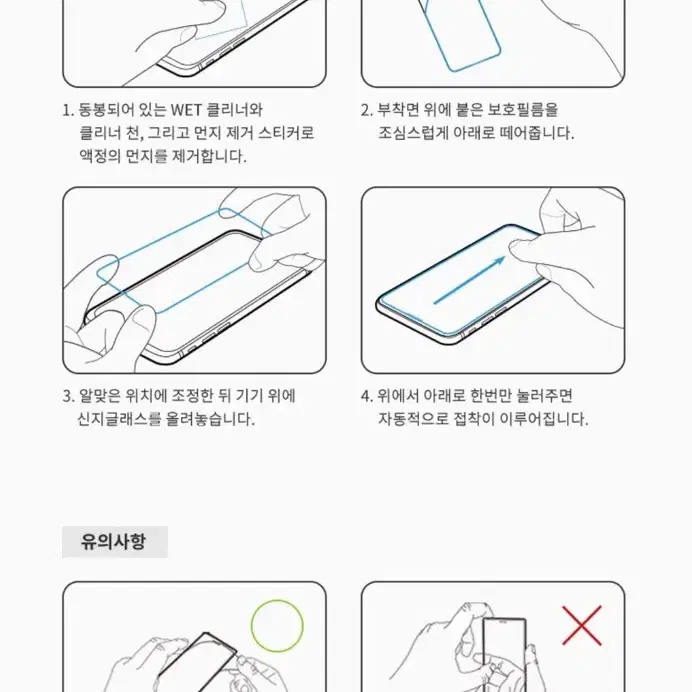 1. 동봉되어 있는 WET 클리너와 클리너 천, 그리고 먼지 제거 스티커로 액정의 먼지를 제거합니다.

2. 부착면 위에 붙은 보호필름을 조심스럽게 아래로 떼어줍니다.

3. 알맞은 위치에 조정한 뒤 기기 위에 신지글래스를 올려놓습니다.

4. 위에서 아래로 한번만 눌러주면 자동적으로 접착이 이루어집니다.

유의사항