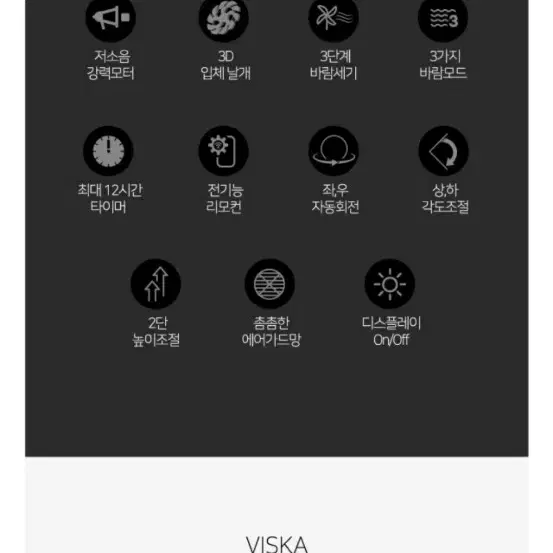 저소음
강력모터

3D
입체 날개

3단계
바람세기

3가지
바람모드

최대 12시간
타이머

전기능
리모컨

좌,우
자동회전

상,하
각도조절

2단
높이조절

촘촘한
에어가드망

디스플레이
On/Off

VISKA