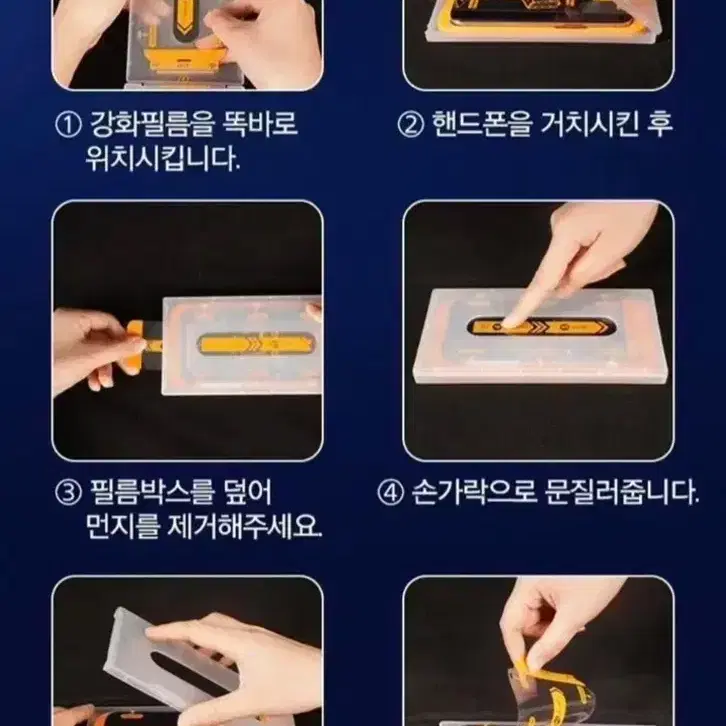 ① 강화필름을 똑바로 위치시킵니다.

② 핸드폰을 거치시킨 후

③ 필름박스를 덮어 먼지를 제거해주세요.

④ 손가락으로 문질러줍니다.